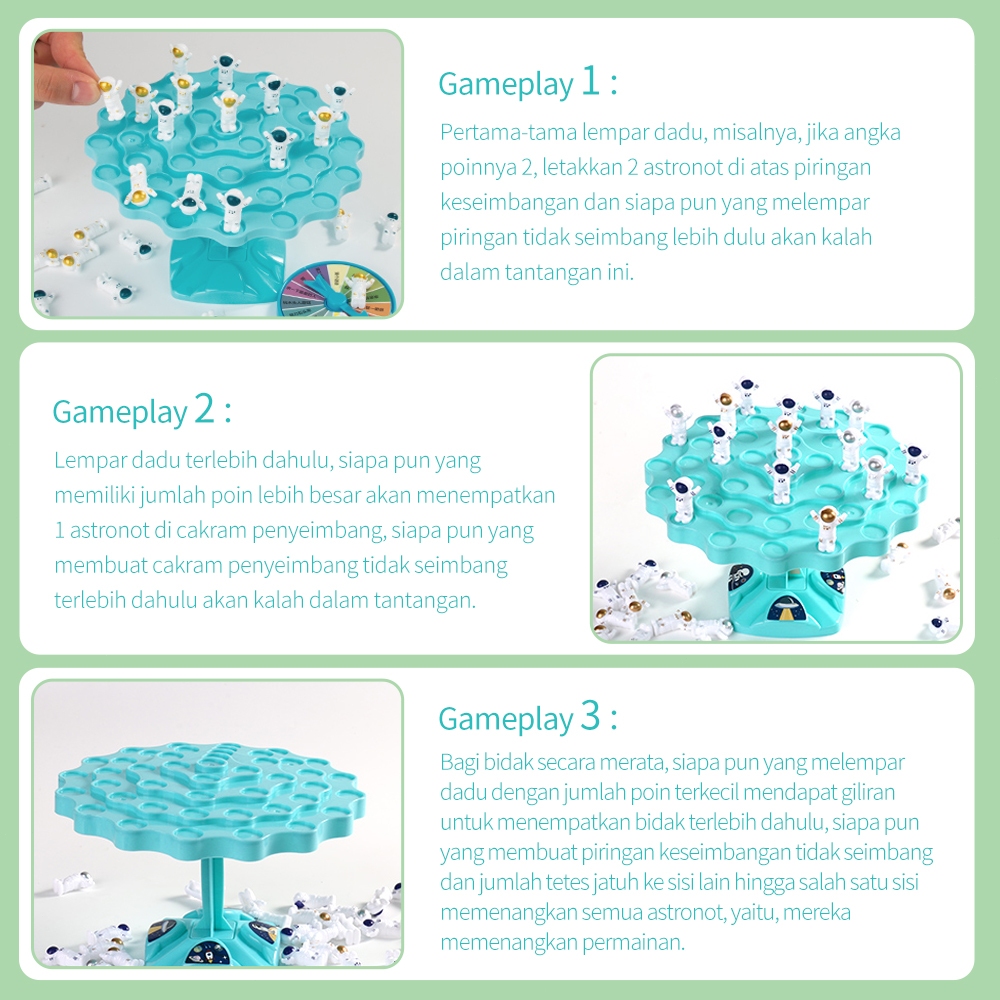 Gameplay 1 :

Pertama-tama lempar dadu, misalnya, jika angka poinnya 2, letakkan 2 astronot di atas piringan keseimbangan dan siapa pun yang melempar piringan tidak seimbang lebih dulu akan kalah dalam tantangan ini.

Gameplay 2 :

Lempar dadu terlebih dahulu, siapa pun yang memiliki jumlah poin lebih besar akan menempatkan 1 astronot di cakram penyeimbang, siapa pun yang membuat cakram penyeimbang tidak seimbang terlebih dahulu akan kalah dalam tantangan.

Gameplay 3 :

Bagi bidak secara merata, siapa pun yang melempar dadu dengan jumlah poin terkecil mendapat giliran untuk menempatkan bidak terlebih dahulu, siapa pun yang membuat piringan keseimbangan tidak seimbang dan jumlah tetes jatuh ke sisi lain hingga salah satu sisi memenangkan semua astronot, yaitu, mereka memenangkan permainan.