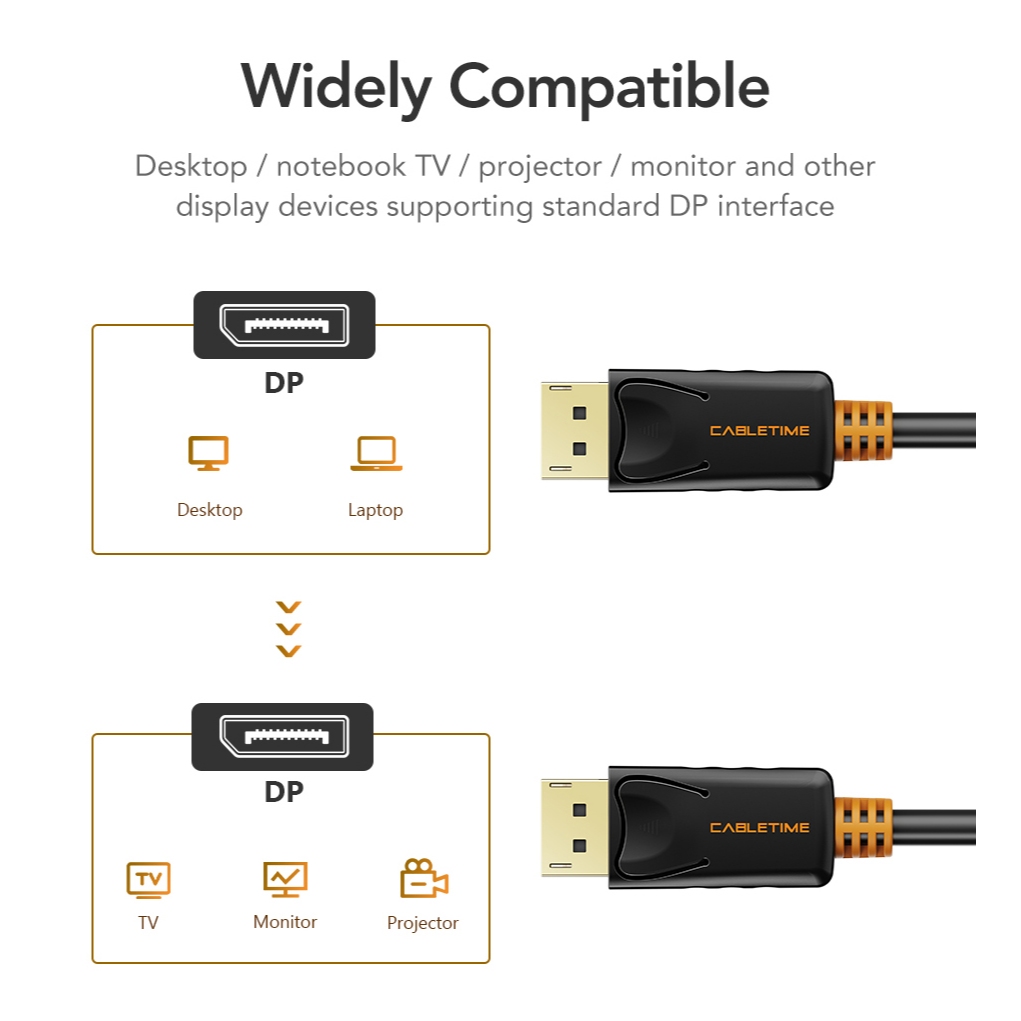 Widely Compatible

Desktop / notebook TV / projector / monitor and other display devices supporting standard DP interface

DP

Desktop

Laptop

CABLETIME

DP

TV

TV

Monitor

Projector

CABLETIME