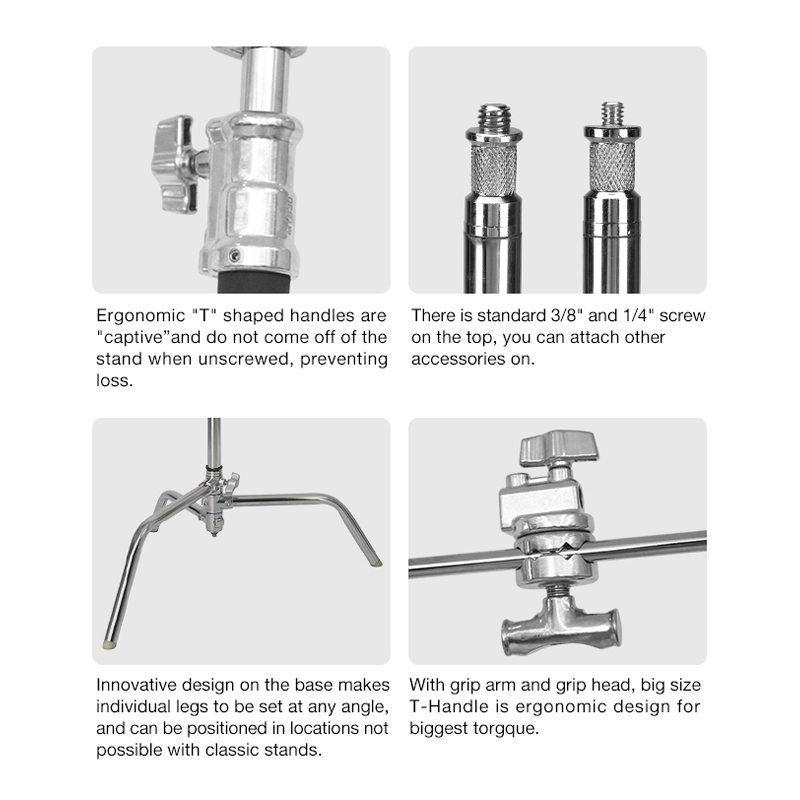 Ergonomic "T" shaped handles are "captive"and do not come off of the stand when unscrewed, preventing loss.

There is standard 3/8" and 1/4" screw on the top, you can attach other accessories on.

Innovative design on the base makes individual legs to be set at any angle, and can be positioned in locations not possible with classic stands.

With grip arm and grip head, big size T-Handle is ergonomic design for biggest torgque.