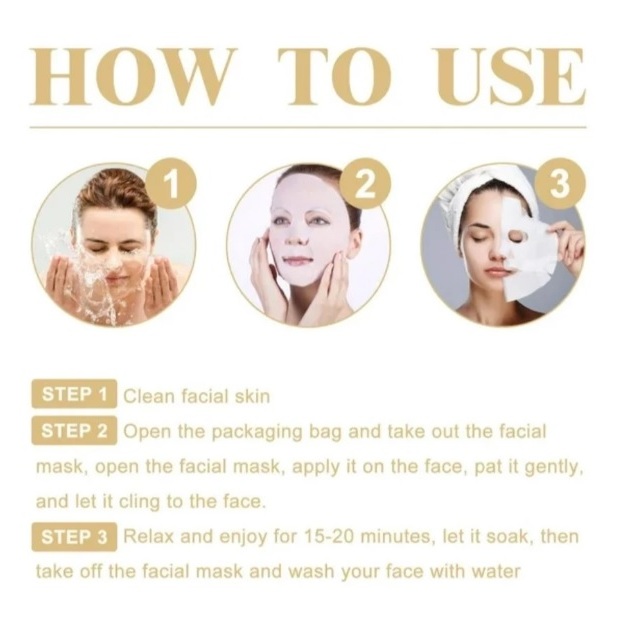 HOW TO USE

1

2

3

STEP 1 Clean facial skin

STEP 2 Open the packaging bag and take out the facial mask, open the facial mask, apply it on the face, pat it gently, and let it cling to the face.

STEP 3 Relax and enjoy for 15-20 minutes, let it soak, then take off the facial mask and wash your face with water