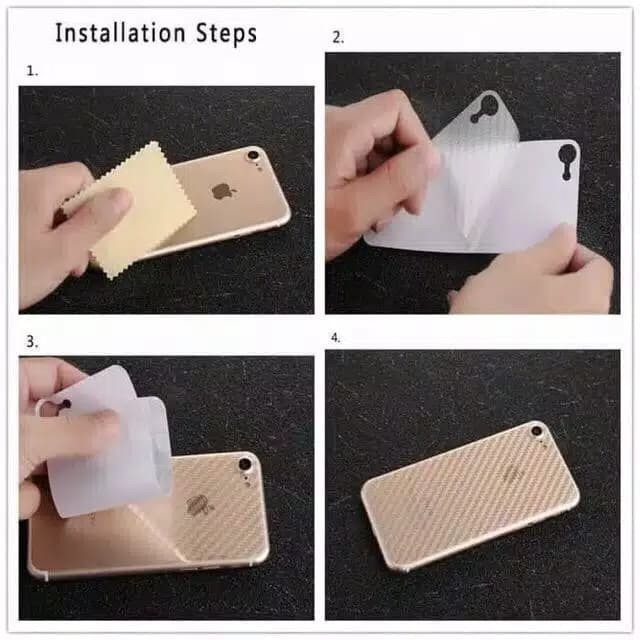 Installation Steps

1.

2.

3.

4.