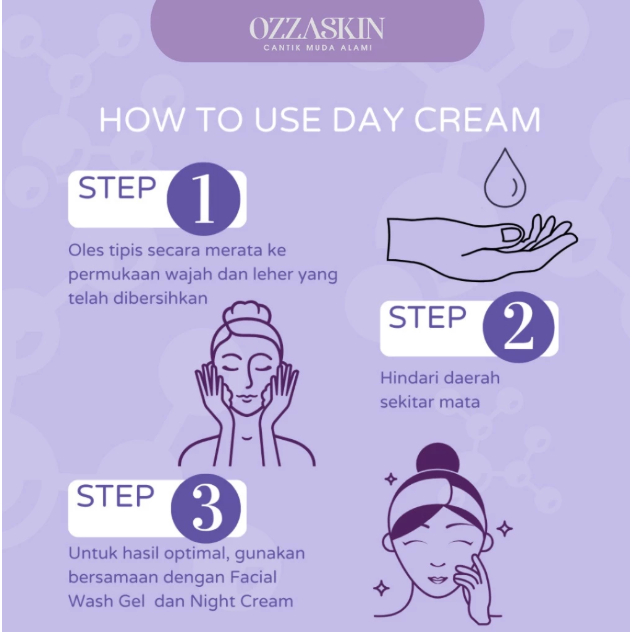 OZZASKIN
CANTIK MUDA ALAMI

HOW TO USE DAY CREAM

STEP 1

Oles tipis secara merata ke permukaan wajah dan leher yang telah dibersihkan

STEP 2

Hindari daerah sekitar mata

STEP 3

Untuk hasil optimal, gunakan bersamaan dengan Facial Wash Gel  dan Night Cream