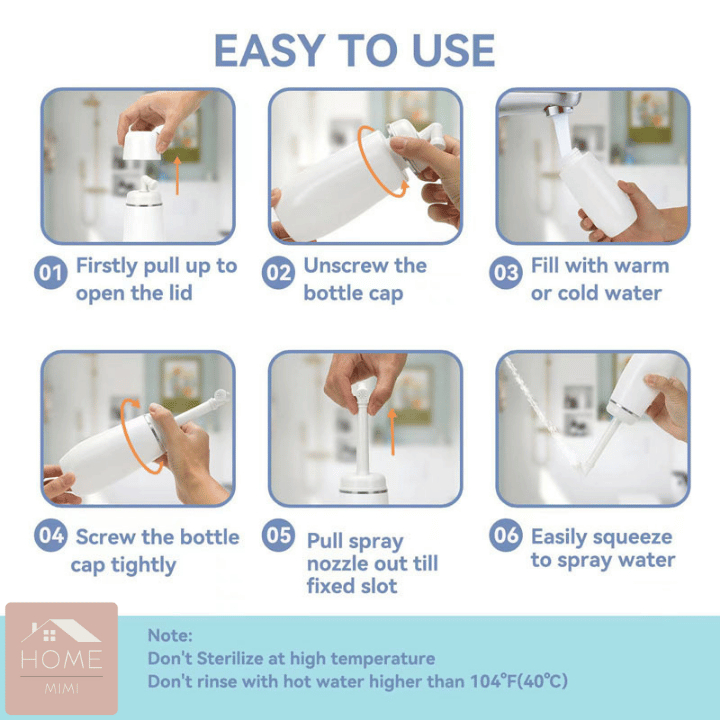 EASY TO USE

01 Firstly pull up to open the lid

02 Unscrew the bottle cap

03 Fill with warm or cold water

04 Screw the bottle cap tightly

05 Pull spray nozzle out till fixed slot

06 Easily squeeze to spray water

HOME
MIMI

Note:
Don't Sterilize at high temperature
Don't rinse with hot water higher than 104°F(40°C)