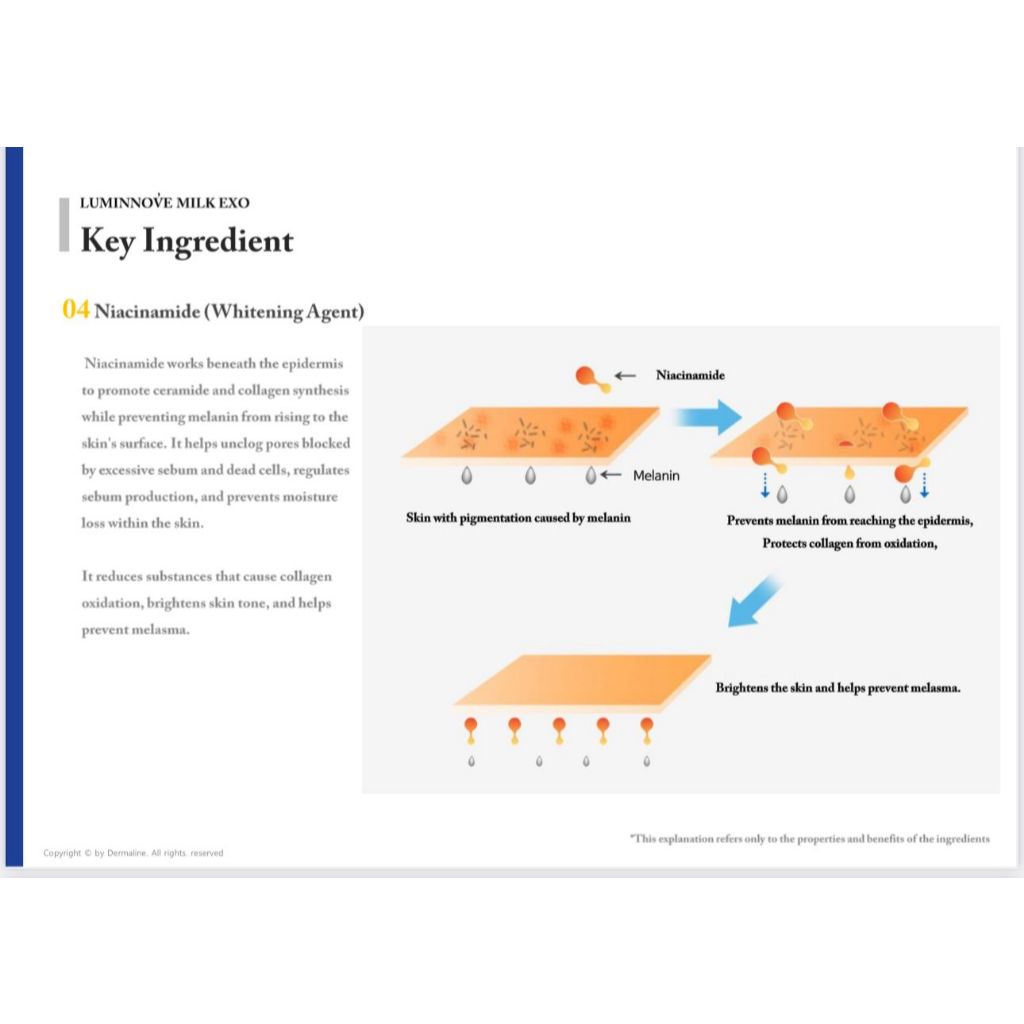 LUMINNOVE MILK EXO

Key Ingredient

04 Niacinamide (Whitening Agent)

Niacinamide works beneath the epidermis to promote ceramide and collagen synthesis while preventing melanin from rising to the skin's surface. It helps unclog pores blocked by excessive sebum and dead cells, regulates sebum production, and prevents moisture loss within the skin.

It reduces substances that cause collagen oxidation, brightens skin tone, and helps prevent melasma.

Niacinamide

Melanin

Skin with pigmentation caused by melanin

Prevents melanin from reaching the epidermis, Protects collagen from oxidation,

Brightens the skin and helps prevent melasma.

*This explanation refers only to the properties and benefits of the ingredients

Copyright © by Dermaline. All rights. reserved