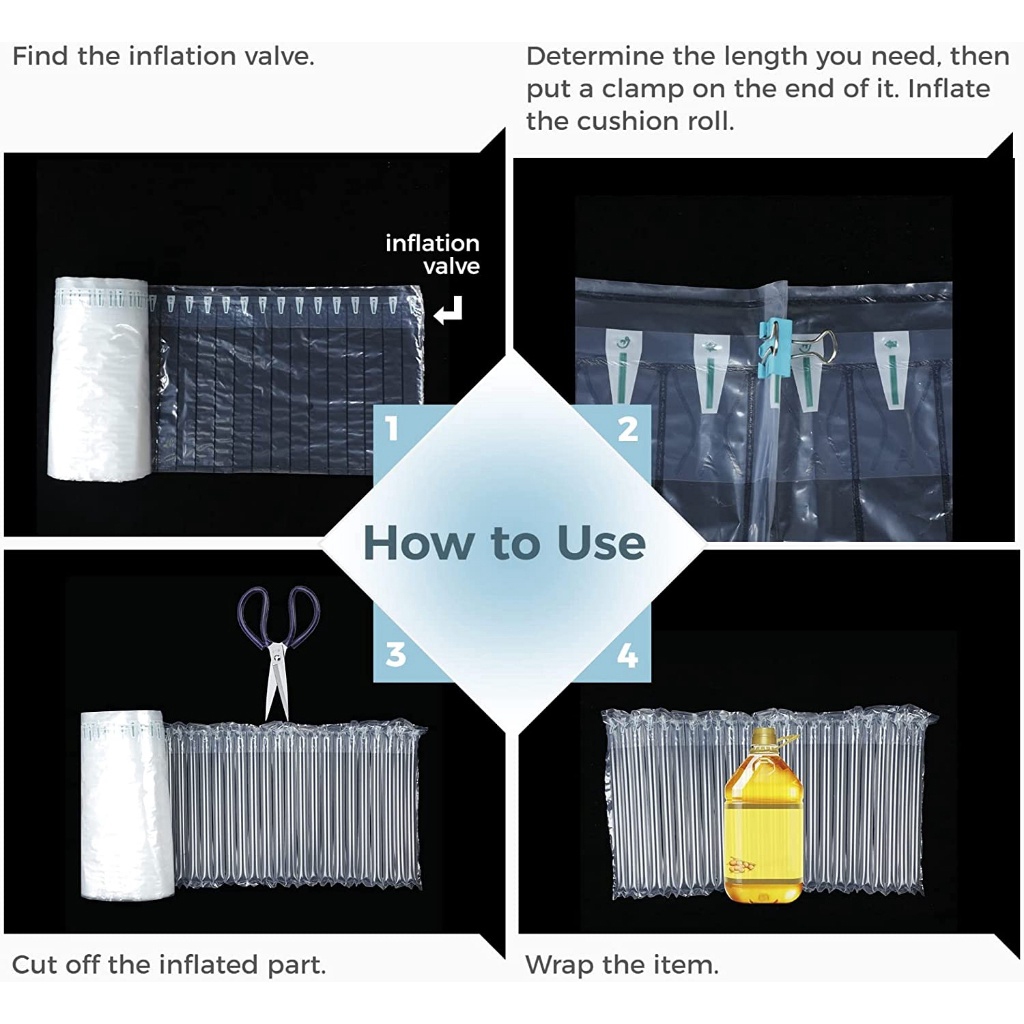 Find the inflation valve.

Determine the length you need, then put a clamp on the end of it. Inflate the cushion roll.

inflation valve

1

2

How to Use

3

4

Cut off the inflated part.

Wrap the item.