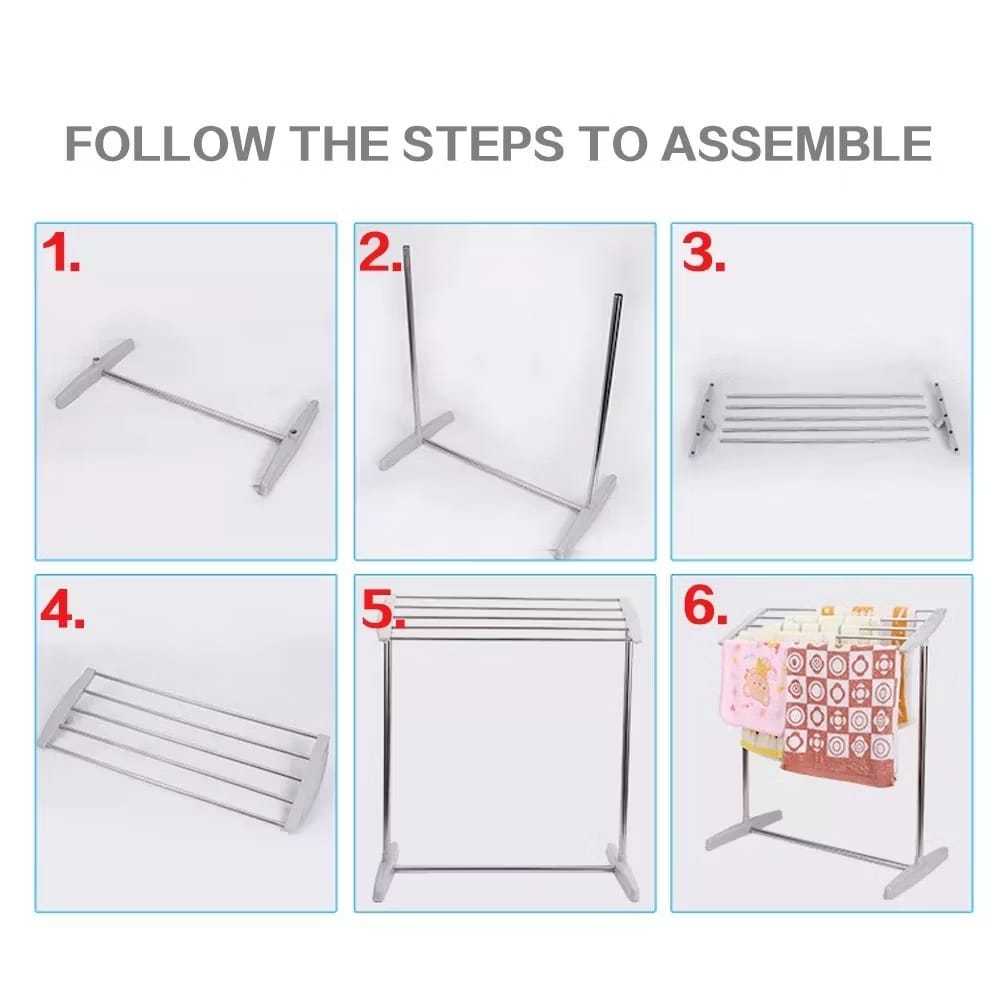 FOLLOW THE STEPS TO ASSEMBLE

1.

2.

3.

4.

5.

6.