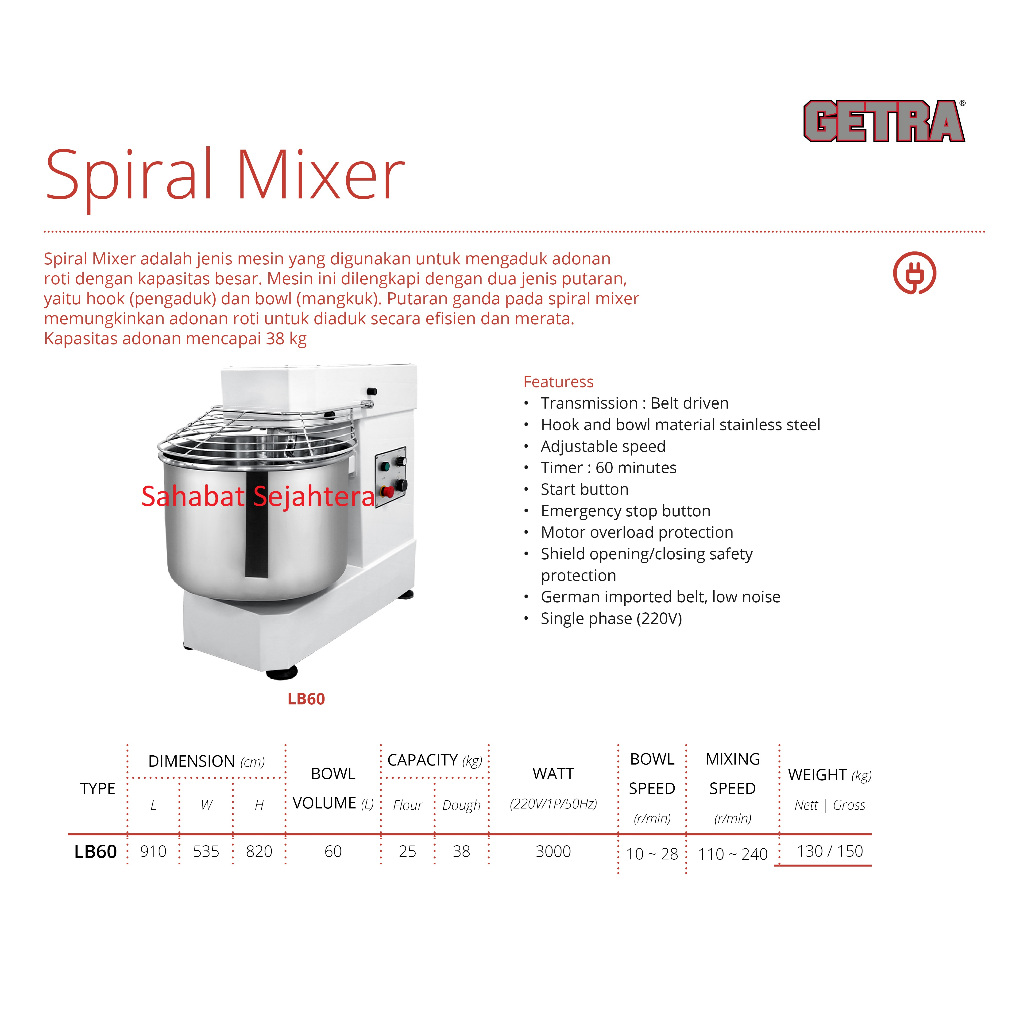 GETRA®

Spiral Mixer

Spiral Mixer adalah jenis mesin yang digunakan untuk mengaduk adonan roti dengan kapasitas besar. Mesin ini dilengkapi dengan dua jenis putaran, yaitu hook (pengaduk) dan bowl (mangkuk). Putaran ganda pada spiral mixer memungkinkan adonan roti untuk diaduk secara efisien dan merata. Kapasitas adonan mencapai 38 kg

Sahabat Sejahtera

LB60

Featuress
• Transmission : Belt driven
• Hook and bowl material stainless steel
• Adjustable speed
• Timer : 60 minutes
• Start button
• Emergency stop button
• Motor overload protection
• Shield opening/closing safety protection
• German imported belt, low noise
• Single phase (220V)

| TYPE | DIMENSION (cm) L | DIMENSION (cm) W | DIMENSION (cm) H | BOWL VOLUME (L) | CAPACITY (kg) Flour | CAPACITY (kg) Dough | WATT (220V/1P/50Hz) | BOWL SPEED (r/min) | MIXING SPEED (r/min) | WEIGHT (kg) Nett \| Gross |
|---|---|---|---|---|---|---|---|---|---|---|
| LB60 | 910 | 535 | 820 | 60 | 25 | 38 | 3000 | 10 ~ 28 | 110 ~ 240 | 130 / 150 |