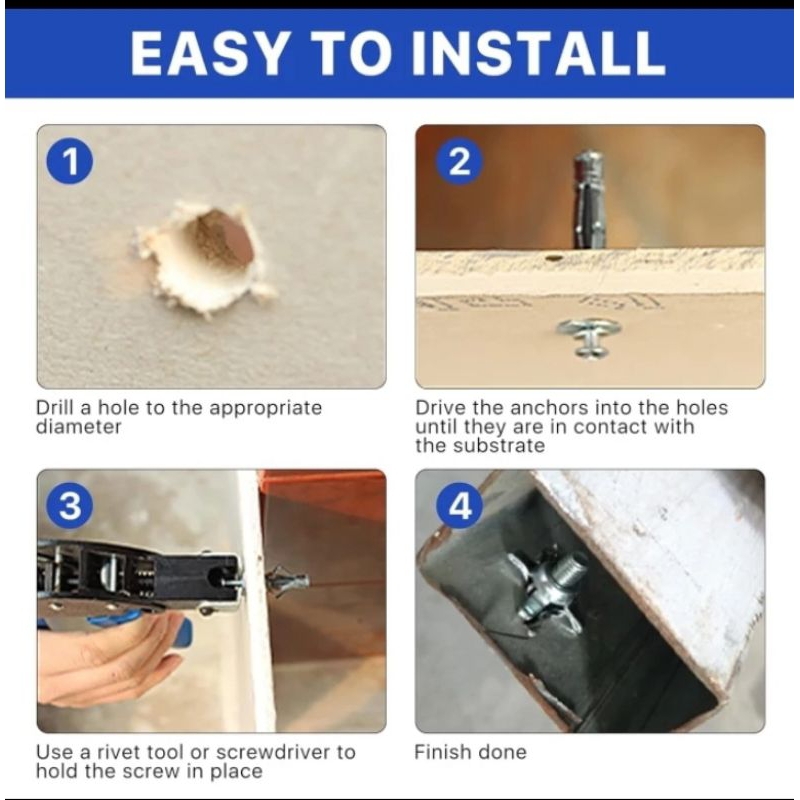 EASY TO INSTALL

1

Drill a hole to the appropriate diameter

2

Drive the anchors into the holes until they are in contact with the substrate

3

Use a rivet tool or screwdriver to hold the screw in place

4

Finish done