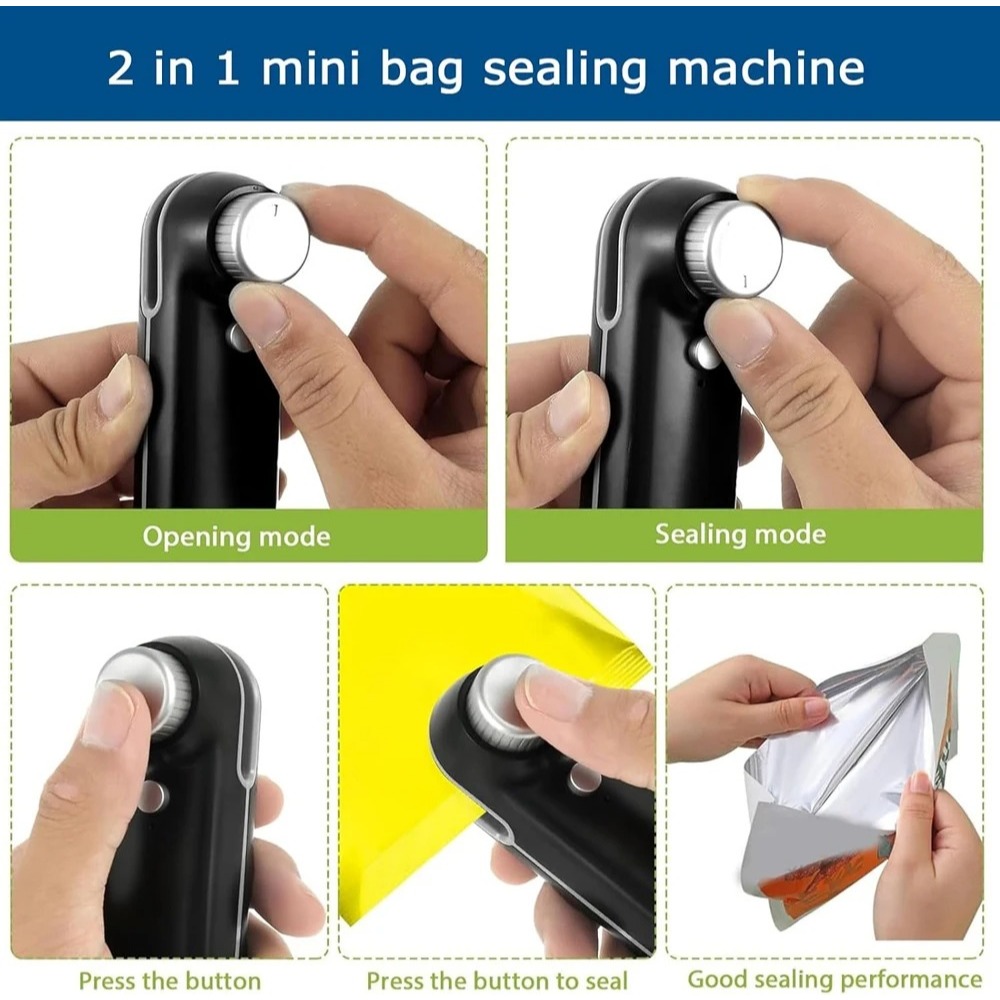 2 in 1 mini bag sealing machine

Opening mode

Sealing mode

Press the button

Press the button to seal

Good sealing performance