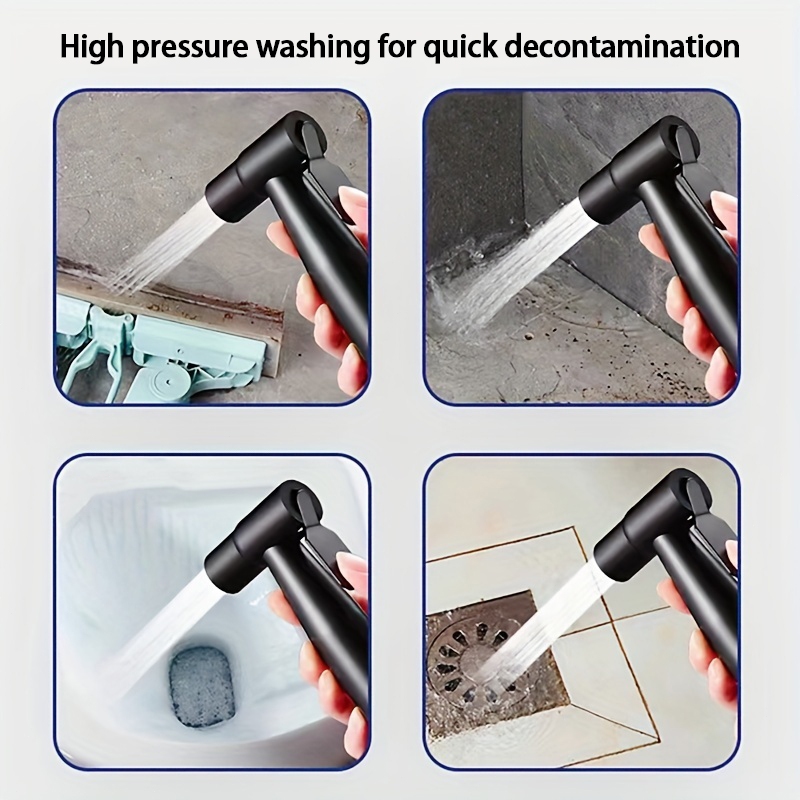 High pressure washing for quick decontamination