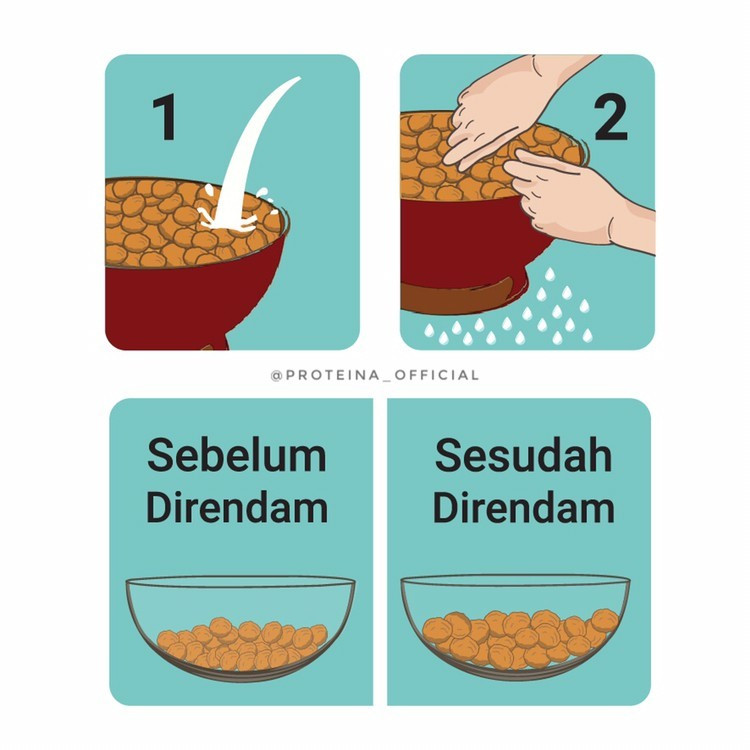 1

2

@PROTEINA_OFFICIAL

Sebelum Direndam

Sesudah Direndam