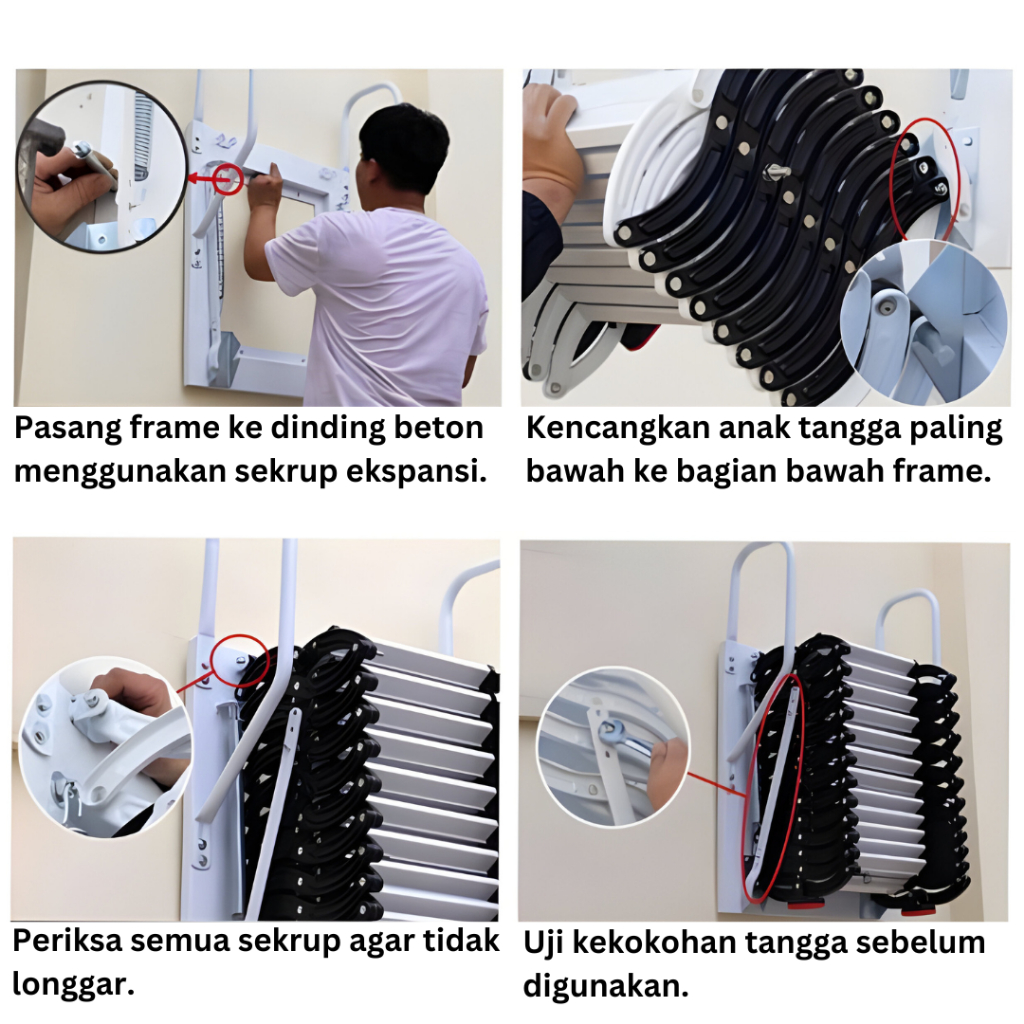 Pasang frame ke dinding beton menggunakan sekrup ekspansi.

Kencangkan anak tangga paling bawah ke bagian bawah frame.

Periksa semua sekrup agar tidak longgar.

Uji kekokohan tangga sebelum digunakan.