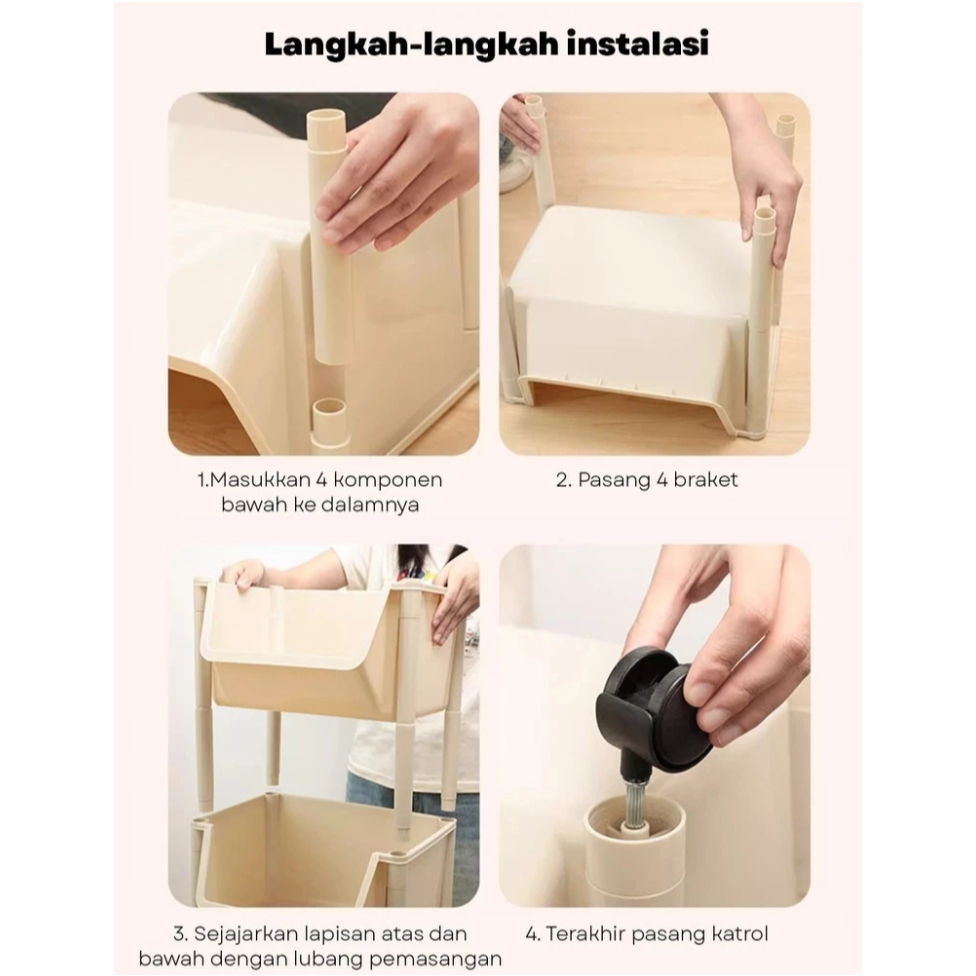 Langkah-langkah instalasi

1.Masukkan 4 komponen bawah ke dalamnya

2. Pasang 4 braket

3. Sejajarkan lapisan atas dan bawah dengan lubang pemasangan

4. Terakhir pasang katrol