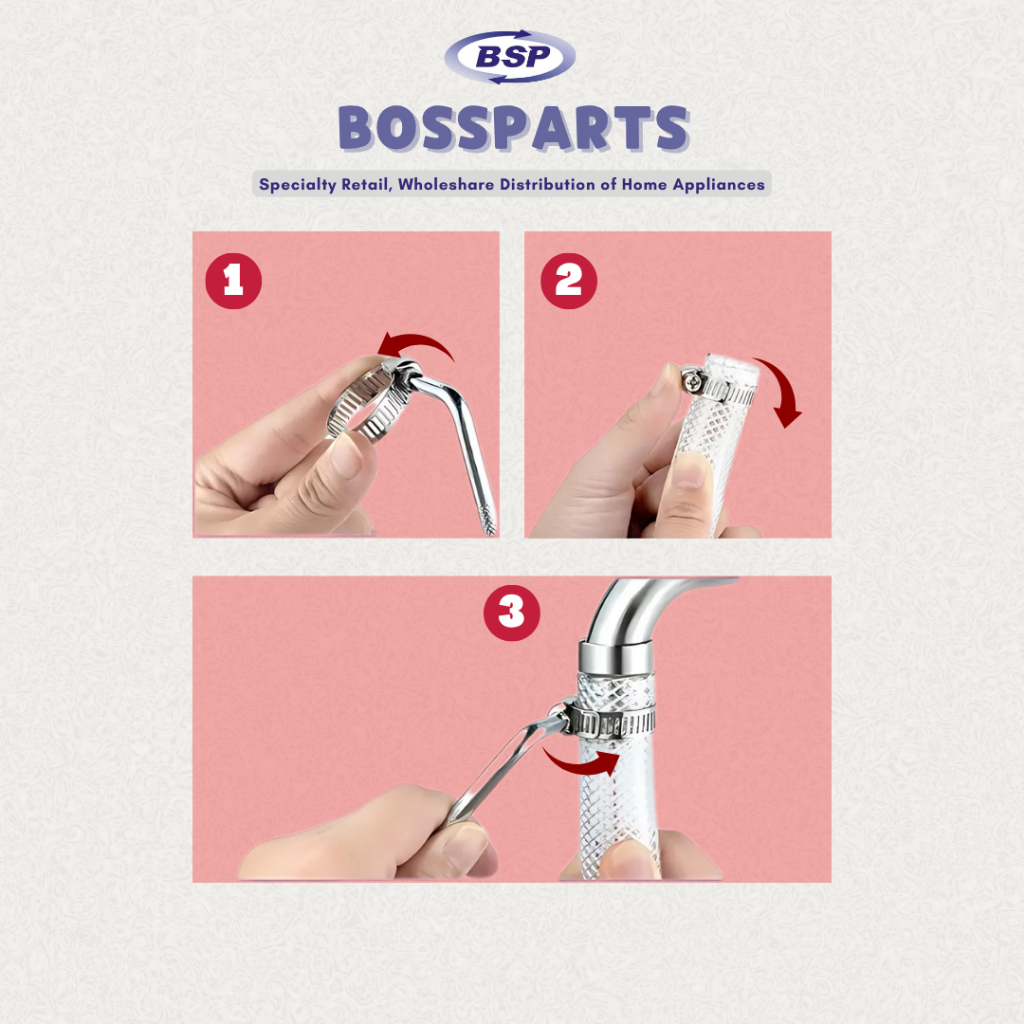 BSP

BOSSPARTS

Specialty Retail, Wholeshare Distribution of Home Appliances

1

2

3