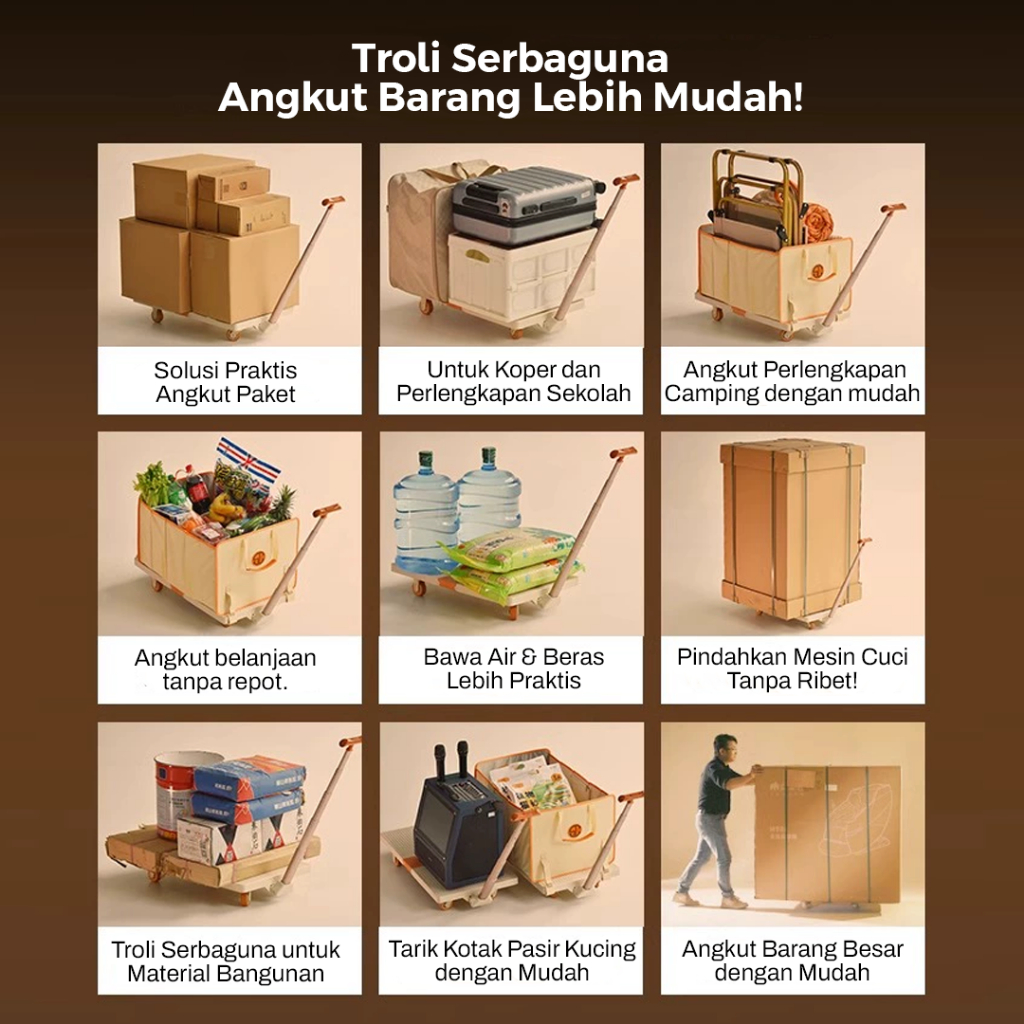 Troli Serbaguna
Angkut Barang Lebih Mudah!

Solusi Praktis Angkut Paket

Untuk Koper dan Perlengkapan Sekolah

Angkut Perlengkapan Camping dengan mudah

Angkut belanjaan tanpa repot.

Bawa Air & Beras Lebih Praktis

Pindahkan Mesin Cuci Tanpa Ribet!

Troli Serbaguna untuk Material Bangunan

Tarik Kotak Pasir Kucing dengan Mudah

Angkut Barang Besar dengan Mudah