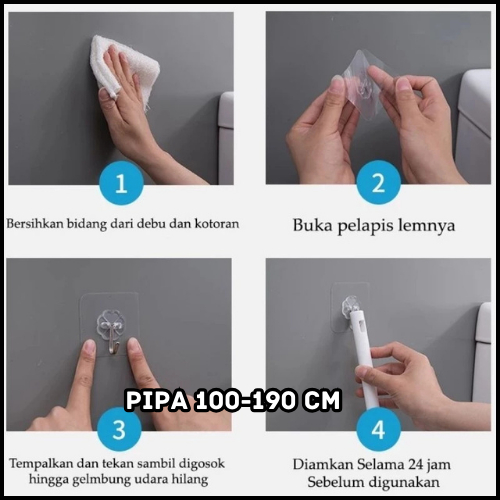 1

Bersihkan bidang dari debu dan kotoran

2

Buka pelapis lemnya

PIPA 100-190 CM

3

Tempalkan dan tekan sambil digosok hingga gelmbung udara hilang

4

Diamkan Selama 24 jam Sebelum digunakan