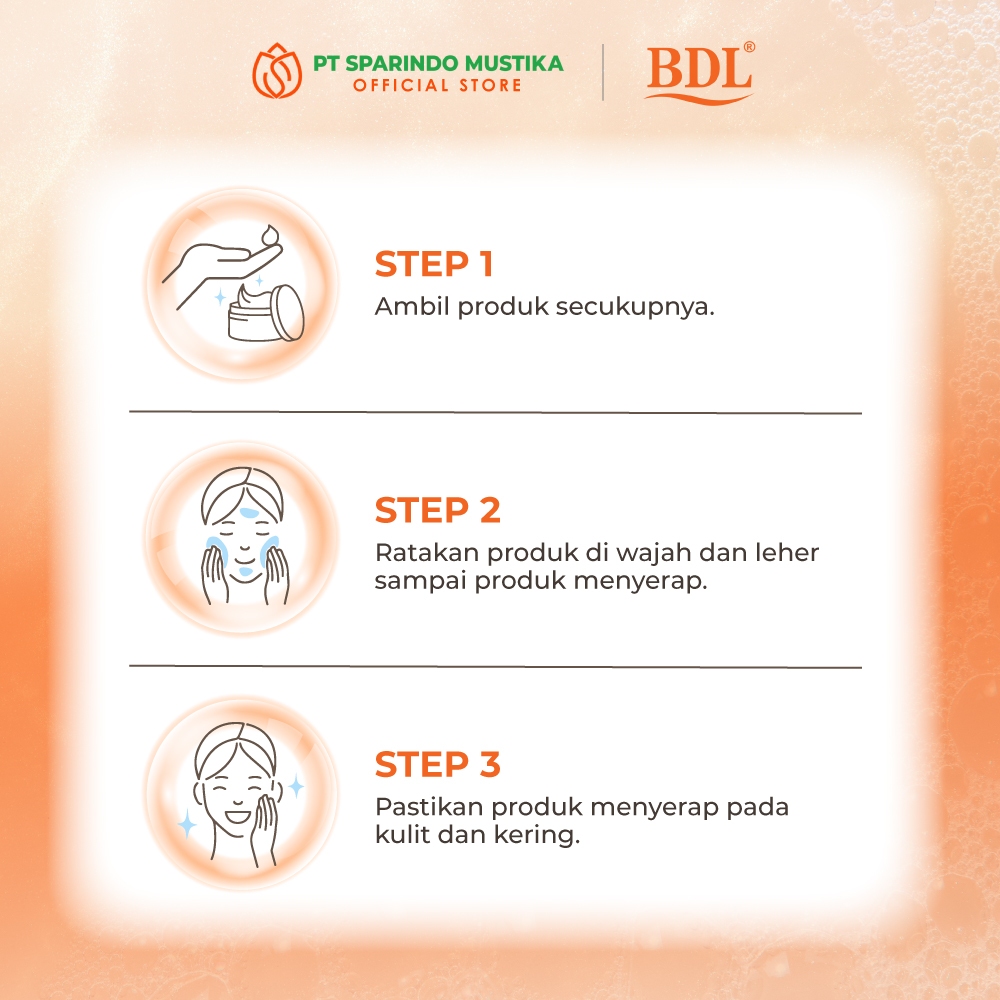 PT SPARINDO MUSTIKA
OFFICIAL STORE

BDL®

STEP 1
Ambil produk secukupnya.

STEP 2
Ratakan produk di wajah dan leher sampai produk menyerap.

STEP 3
Pastikan produk menyerap pada kulit dan kering.