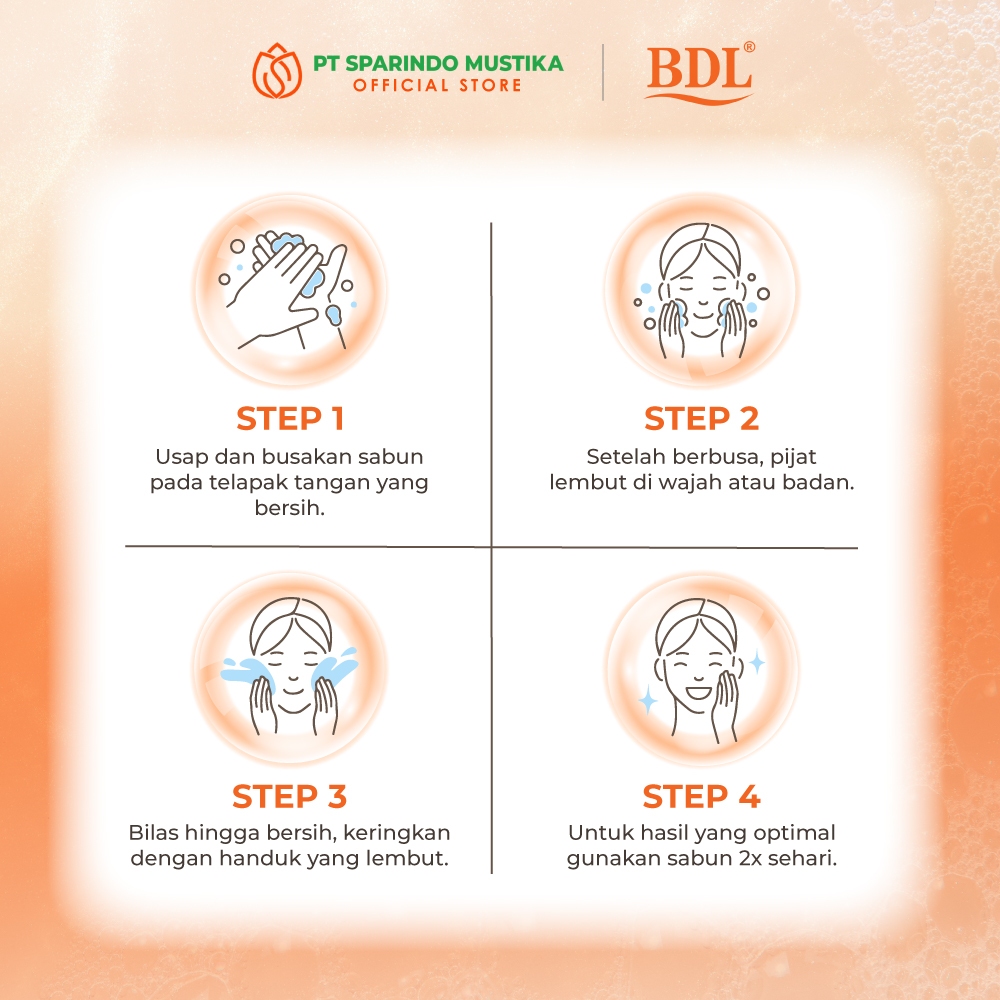 PT SPARINDO MUSTIKA
OFFICIAL STORE

BDL®

STEP 1
Usap dan busakan sabun pada telapak tangan yang bersih.

STEP 2
Setelah berbusa, pijat lembut di wajah atau badan.

STEP 3
Bilas hingga bersih, keringkan dengan handuk yang lembut.

STEP 4
Untuk hasil yang optimal gunakan sabun 2x sehari.