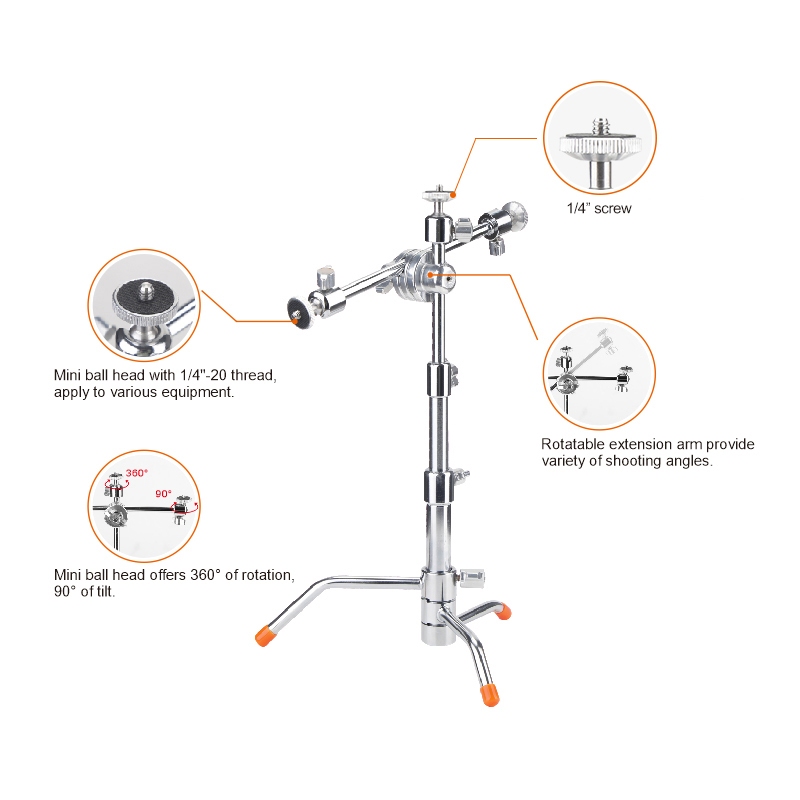 1/4" screw

Mini ball head with 1/4"-20 thread, apply to various equipment.

Rotatable extension arm provide variety of shooting angles.

360°

90°

Mini ball head offers 360° of rotation, 90° of tilt.