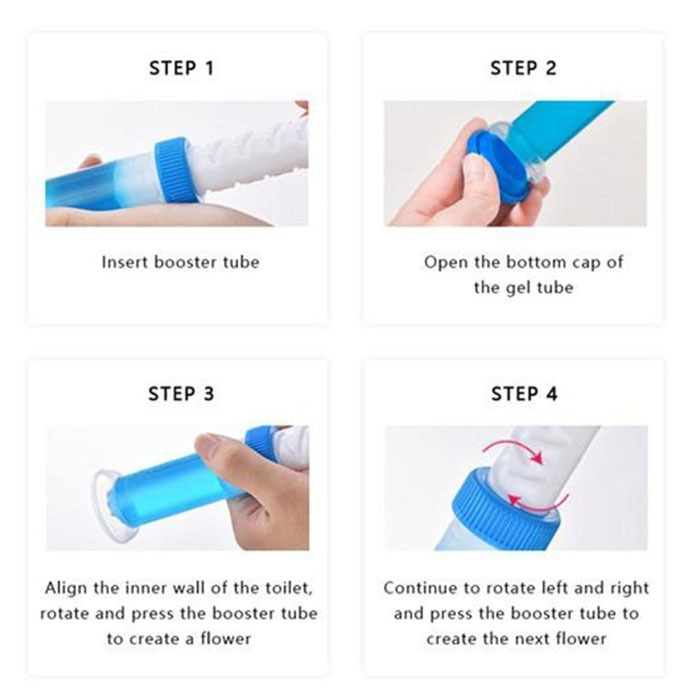 STEP 1

Insert booster tube

STEP 2

Open the bottom cap of the gel tube

STEP 3

Align the inner wall of the toilet, rotate and press the booster tube to create a flower

STEP 4

Continue to rotate left and right and press the booster tube to create the next flower