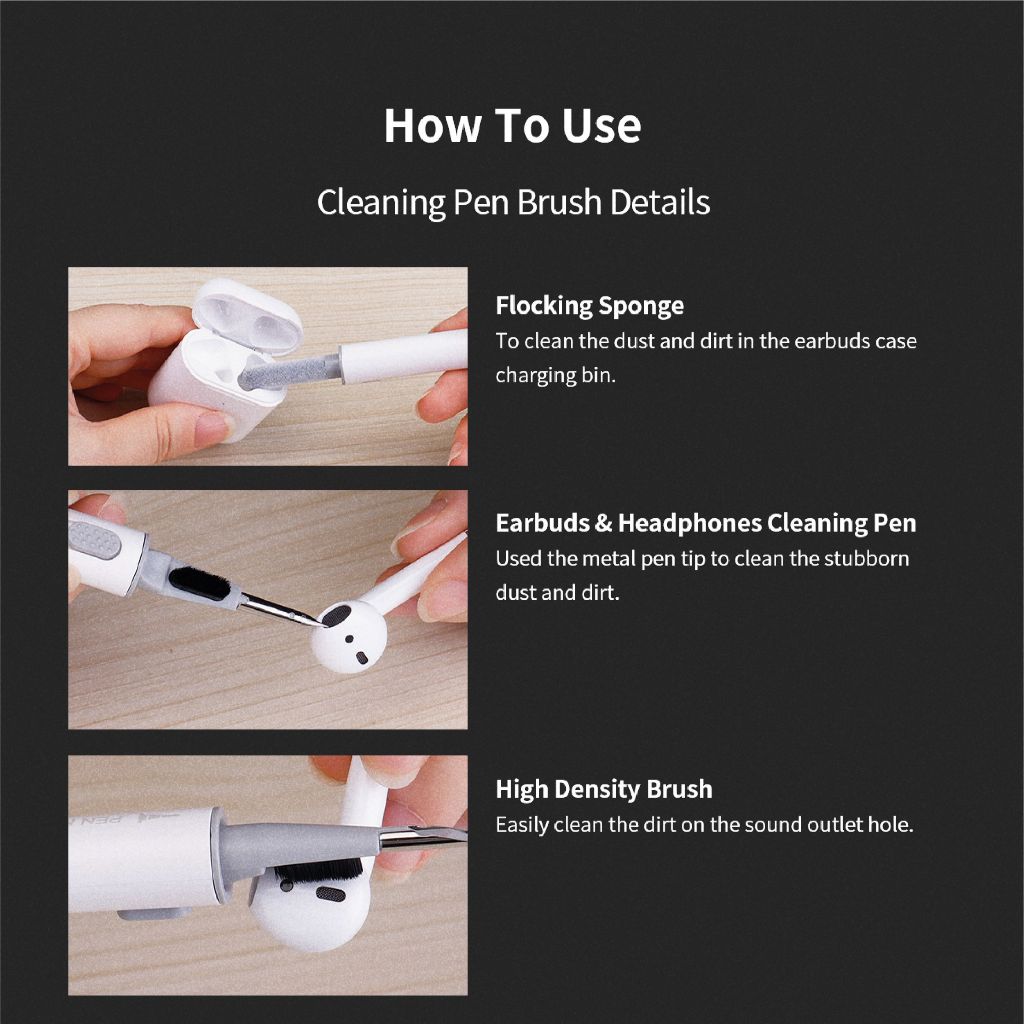 How To Use

Cleaning Pen Brush Details

Flocking Sponge
To clean the dust and dirt in the earbuds case charging bin.

Earbuds & Headphones Cleaning Pen
Used the metal pen tip to clean the stubborn dust and dirt.

High Density Brush
Easily clean the dirt on the sound outlet hole.