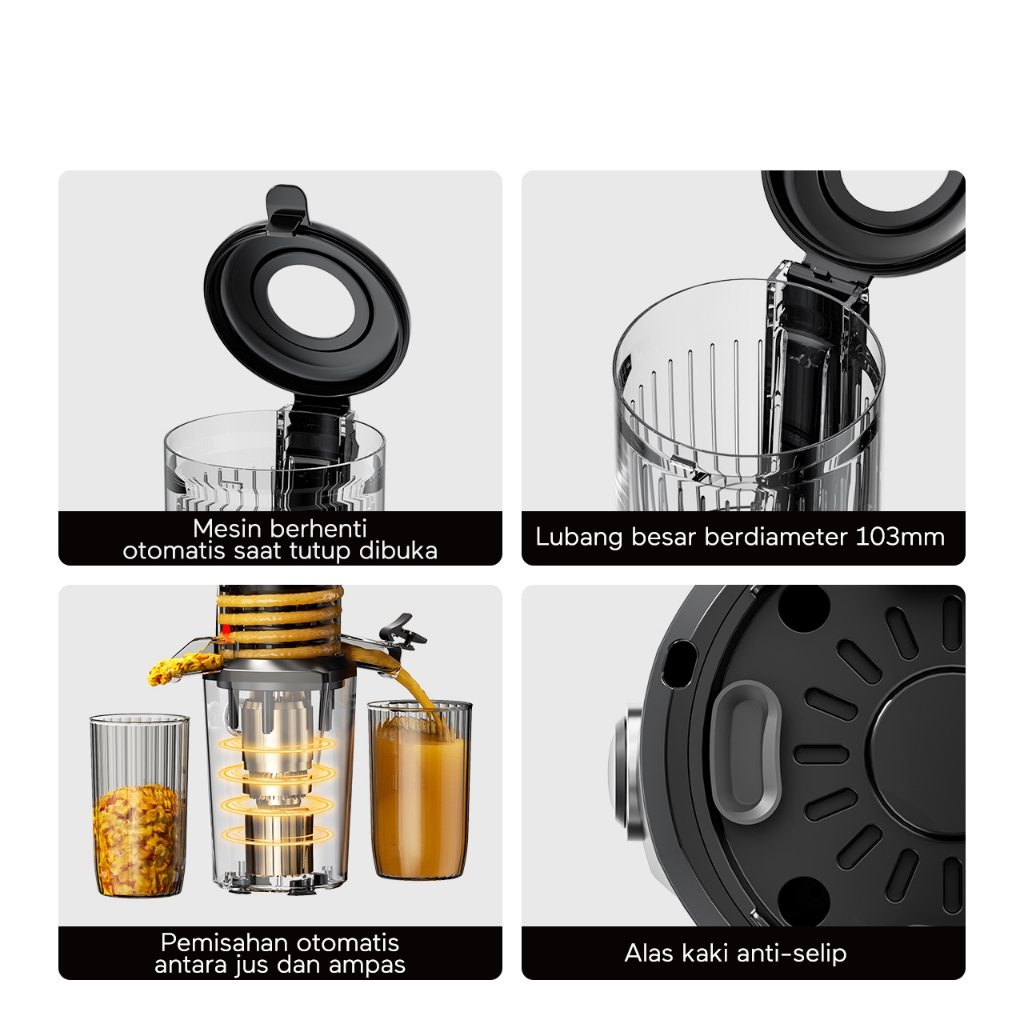 Mesin berhenti otomatis saat tutup dibuka

Lubang besar berdiameter 103mm

Pemisahan otomatis antara jus dan ampas

Alas kaki anti-selip