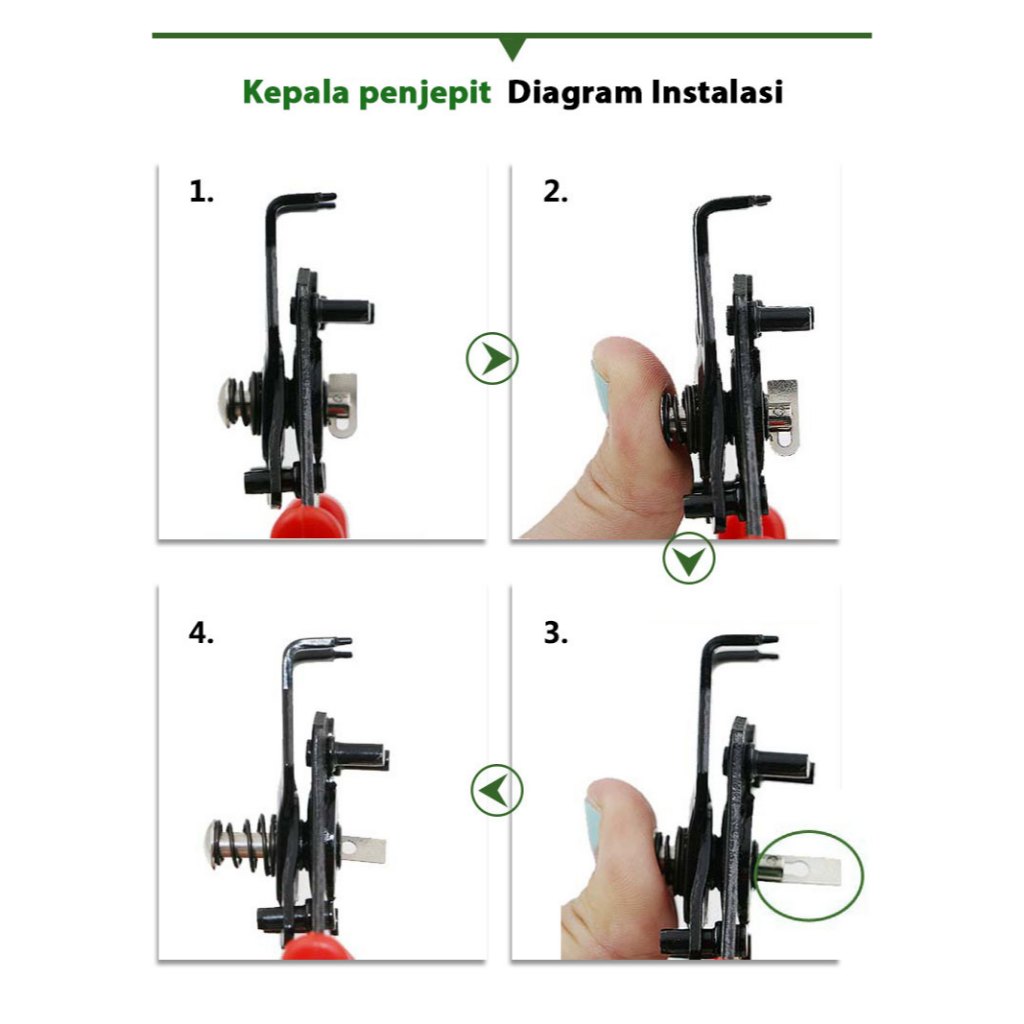 Kepala penjepit Diagram Instalasi

1.

2.

4.

3.