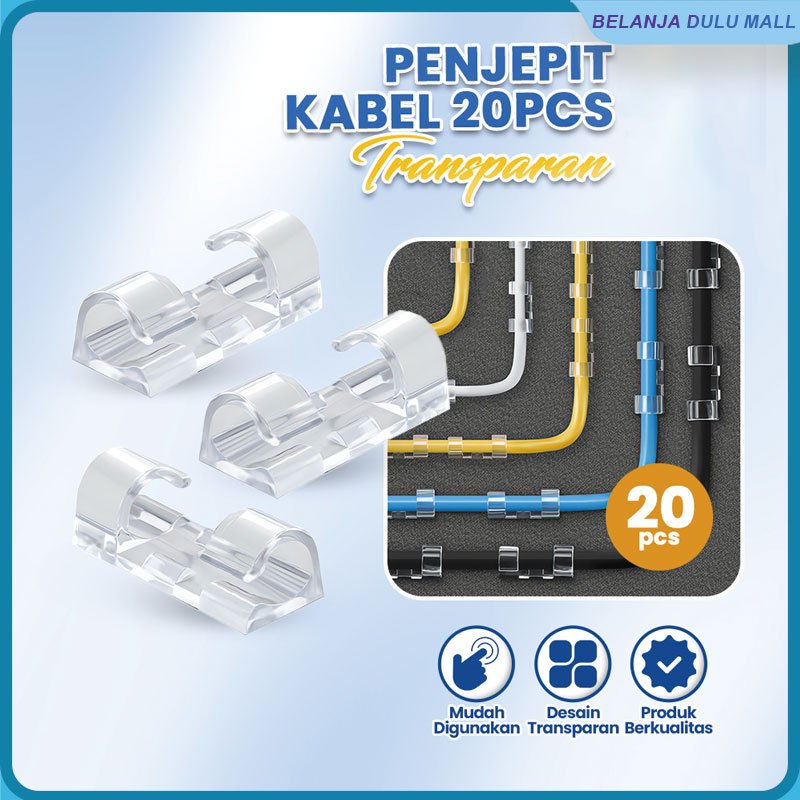 BELANJA DULU MALL

PENJEPIT KABEL 20PCS
Transparan

20 pcs

Mudah Digunakan

Desain Transparan

Produk Berkualitas