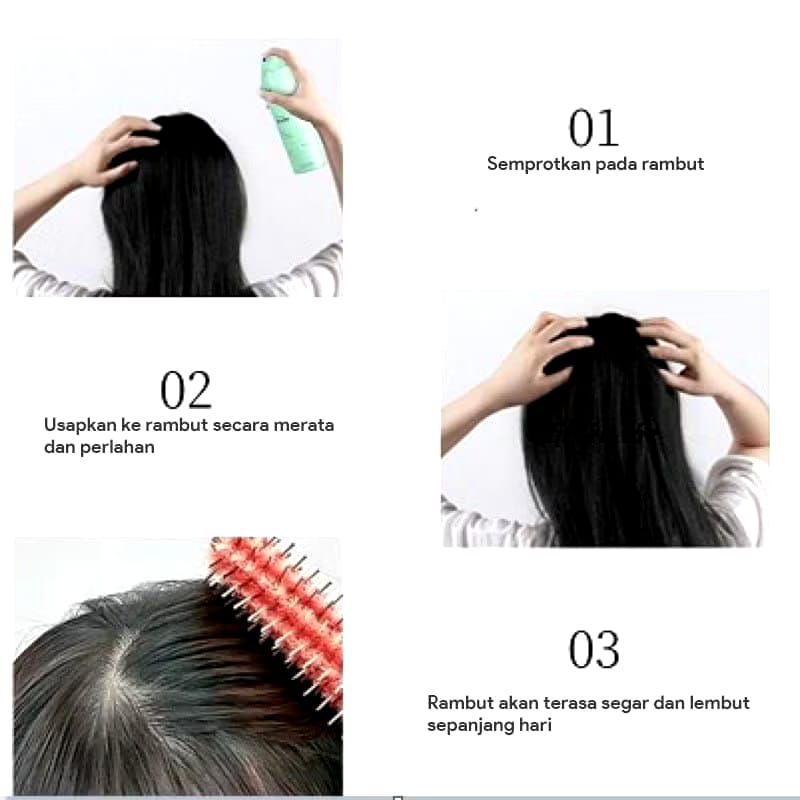 01
Semprotkan pada rambut

02
Usapkan ke rambut secara merata dan perlahan

03
Rambut akan terasa segar dan lembut sepanjang hari