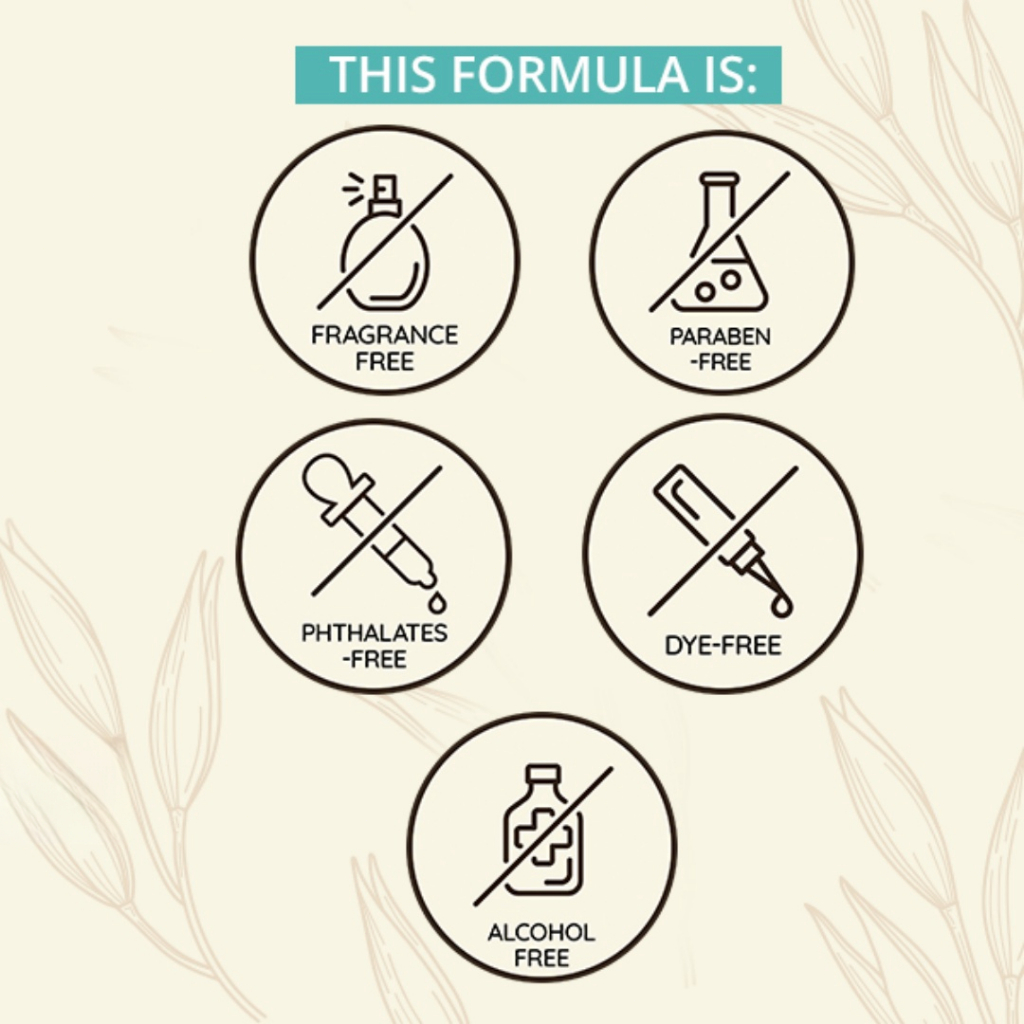 THIS FORMULA IS:

FRAGRANCE FREE

PARABEN -FREE

PHTHALATES -FREE

DYE-FREE

ALCOHOL FREE