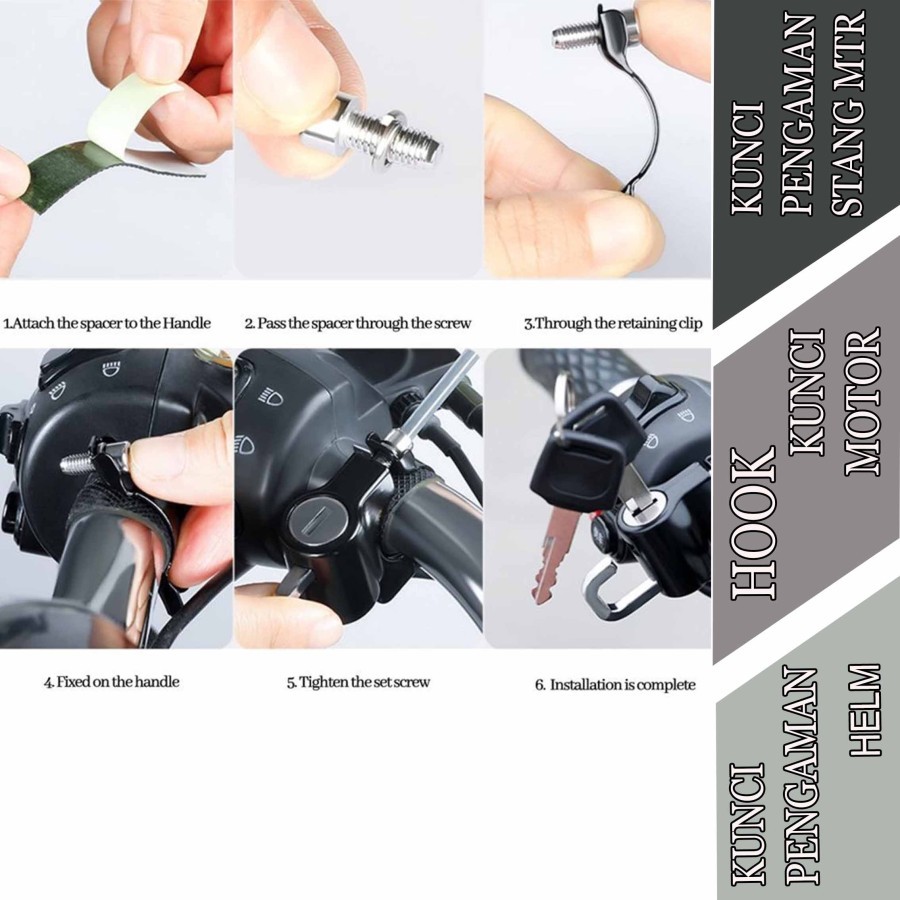 1.Attach the spacer to the Handle

2. Pass the spacer through the screw

3.Through the retaining clip

4. Fixed on the handle

5. Tighten the set screw

6. Installation is complete

KUNCI PENGAMAN STANG MTR

HOOK KUNCI MOTOR

KUNCI PENGAMAN HELM