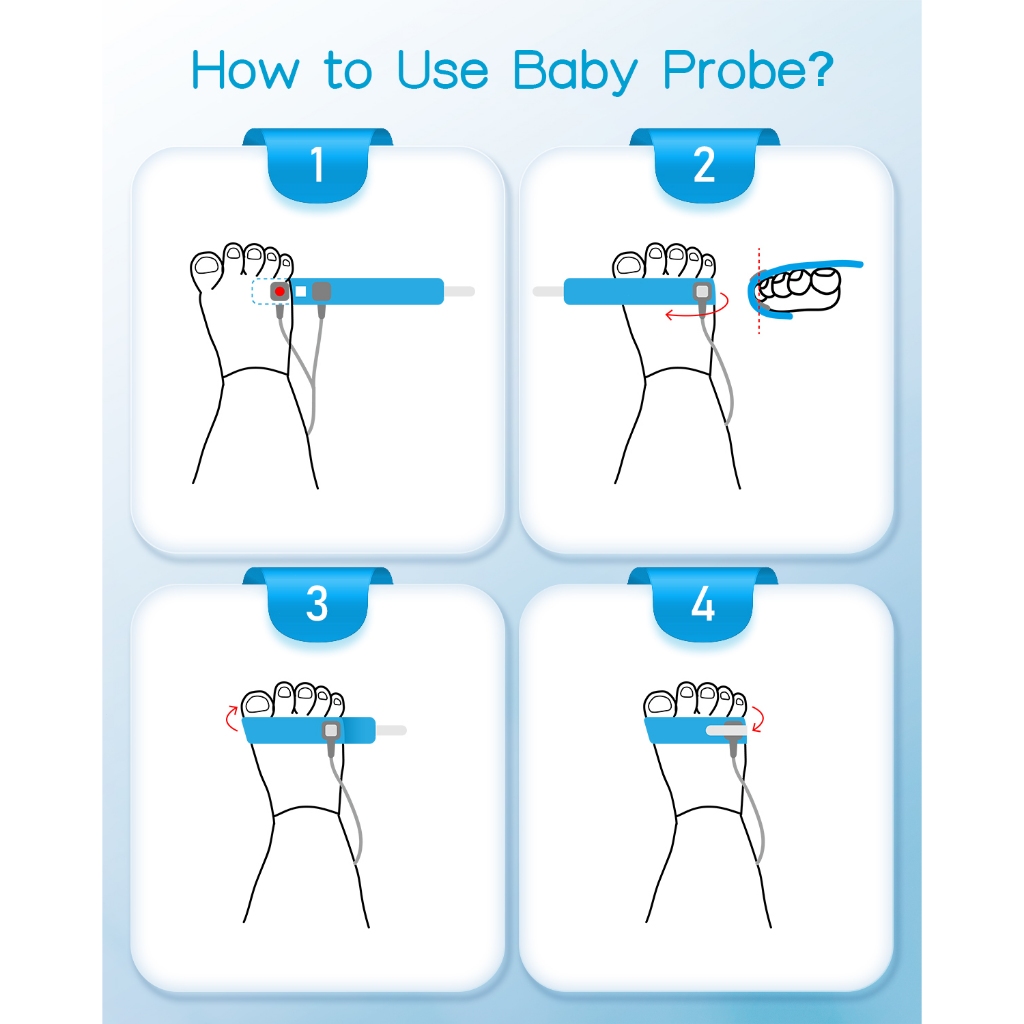 How to Use Baby Probe?

1

2

3

4