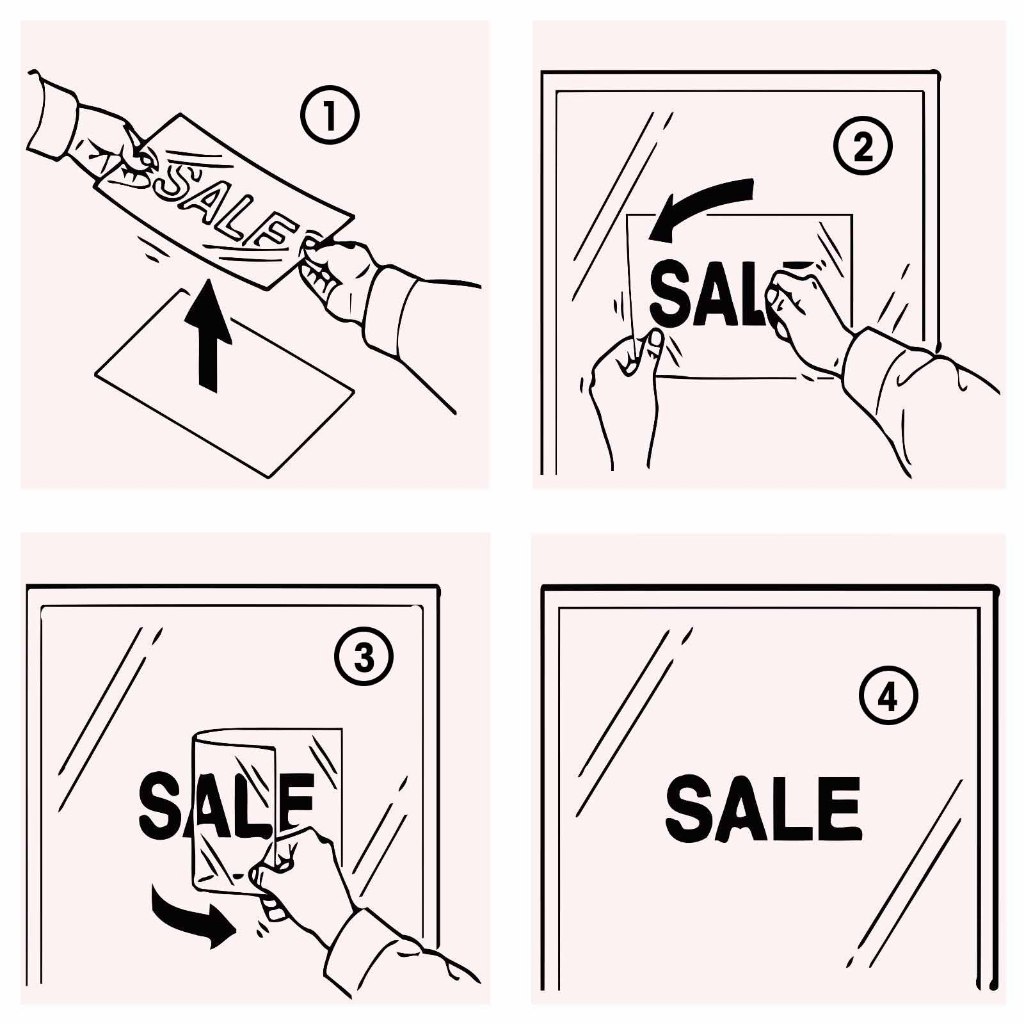 ①

SALE

②

SALE

③

SALE

④

SALE