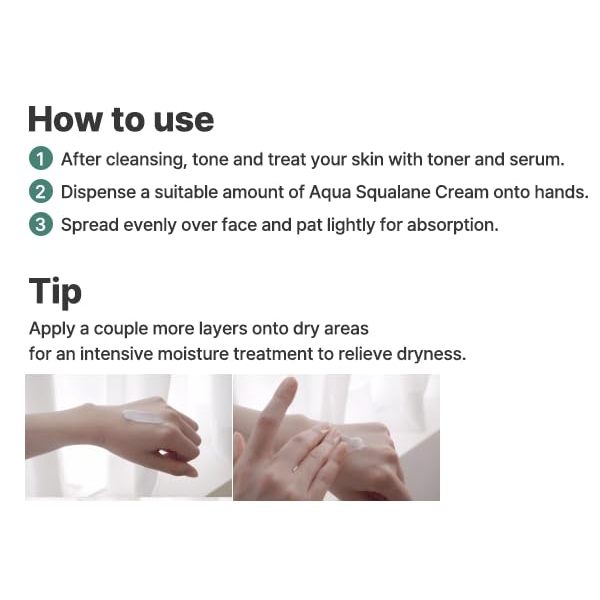 How to use

1 After cleansing, tone and treat your skin with toner and serum.

2 Dispense a suitable amount of Aqua Squalane Cream onto hands.

3 Spread evenly over face and pat lightly for absorption.

Tip

Apply a couple more layers onto dry areas for an intensive moisture treatment to relieve dryness.