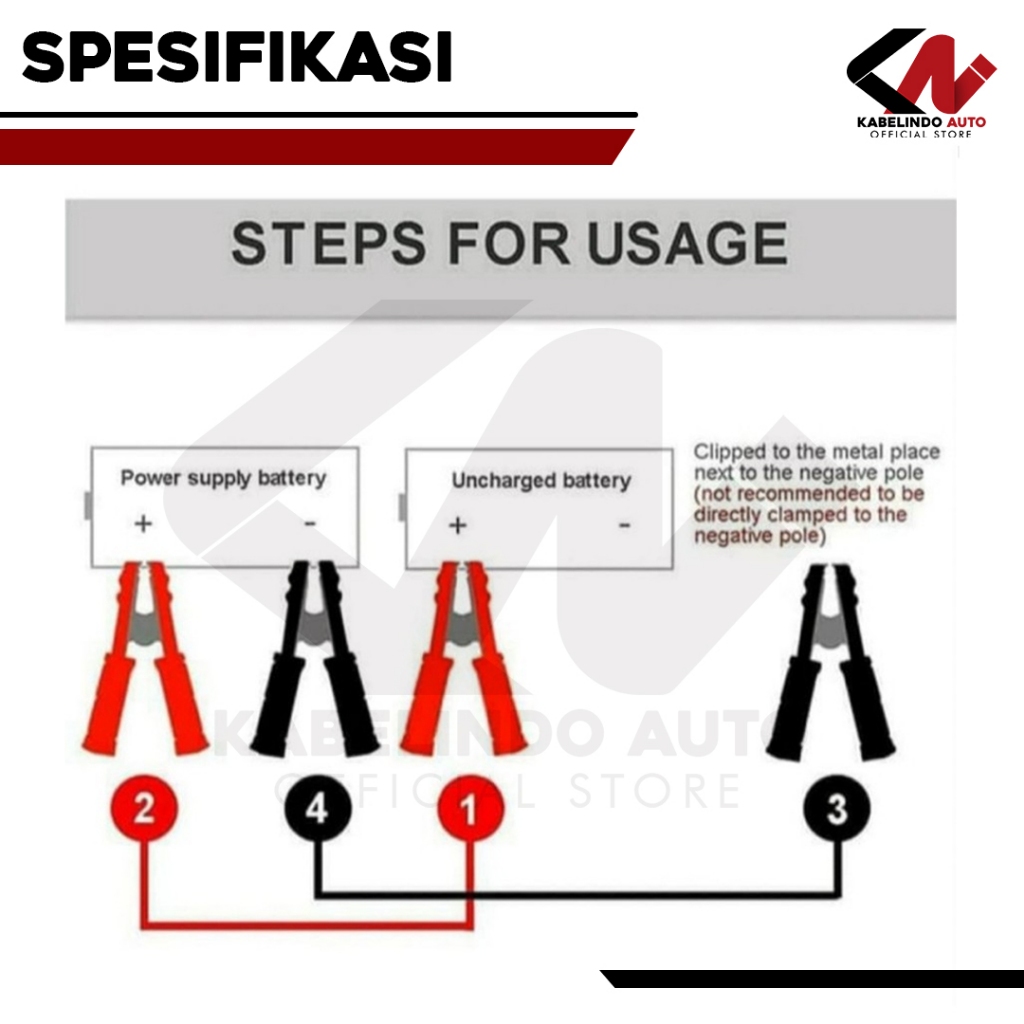 SPESIFIKASI

KABELINDO AUTO
OFFICIAL STORE

STEPS FOR USAGE

Power supply battery
+ -

Uncharged battery
+ -

Clipped to the metal place next to the negative pole (not recommended to be directly clamped to the negative pole)

KABELINDO AUTO
OFFICIAL STORE

2 4 1 3