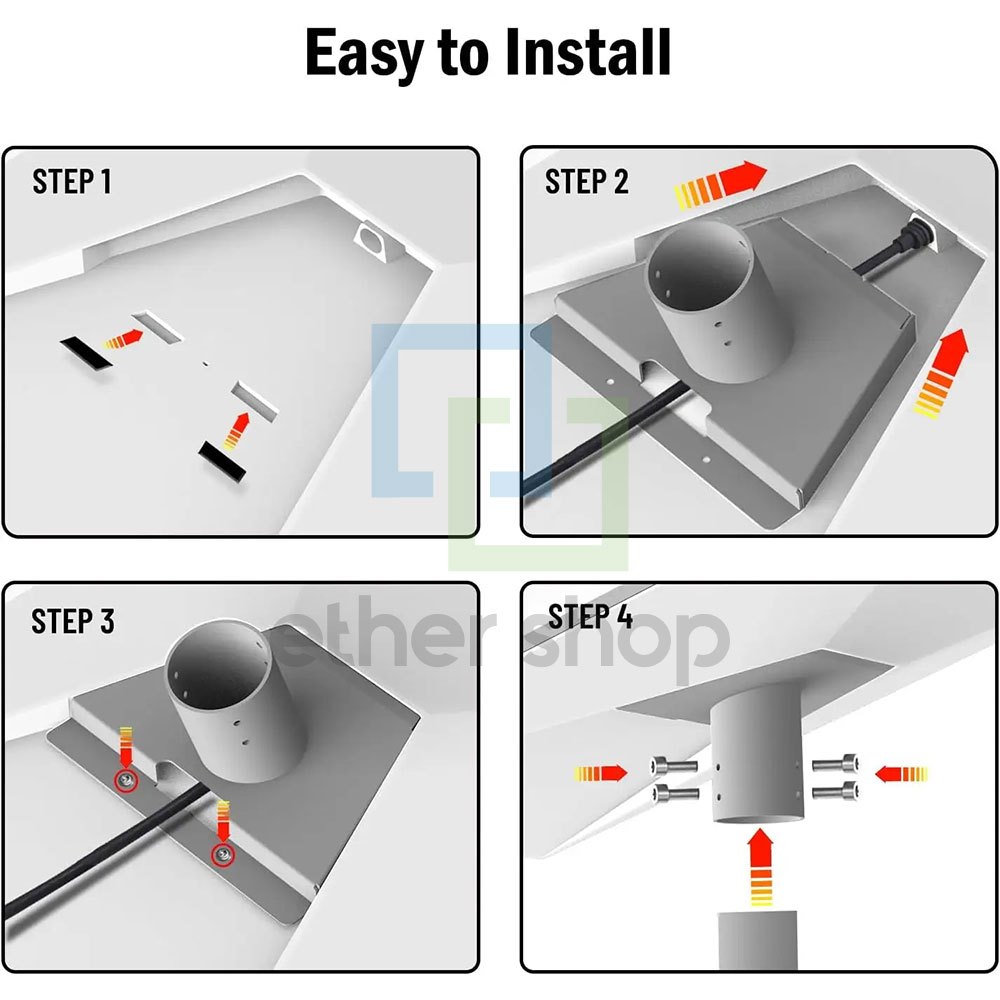 Easy to Install

STEP 1

STEP 2

STEP 3

STEP 4

ether shop