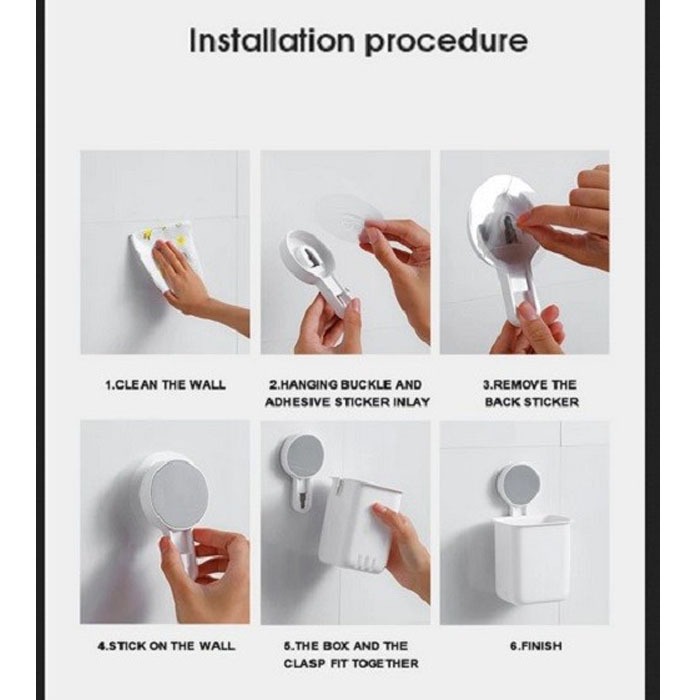 Installation procedure

1.CLEAN THE WALL

2.HANGING BUCKLE AND ADHESIVE STICKER INLAY

3.REMOVE THE BACK STICKER

4.STICK ON THE WALL

5.THE BOX AND THE CLASP FIT TOGETHER

6.FINISH