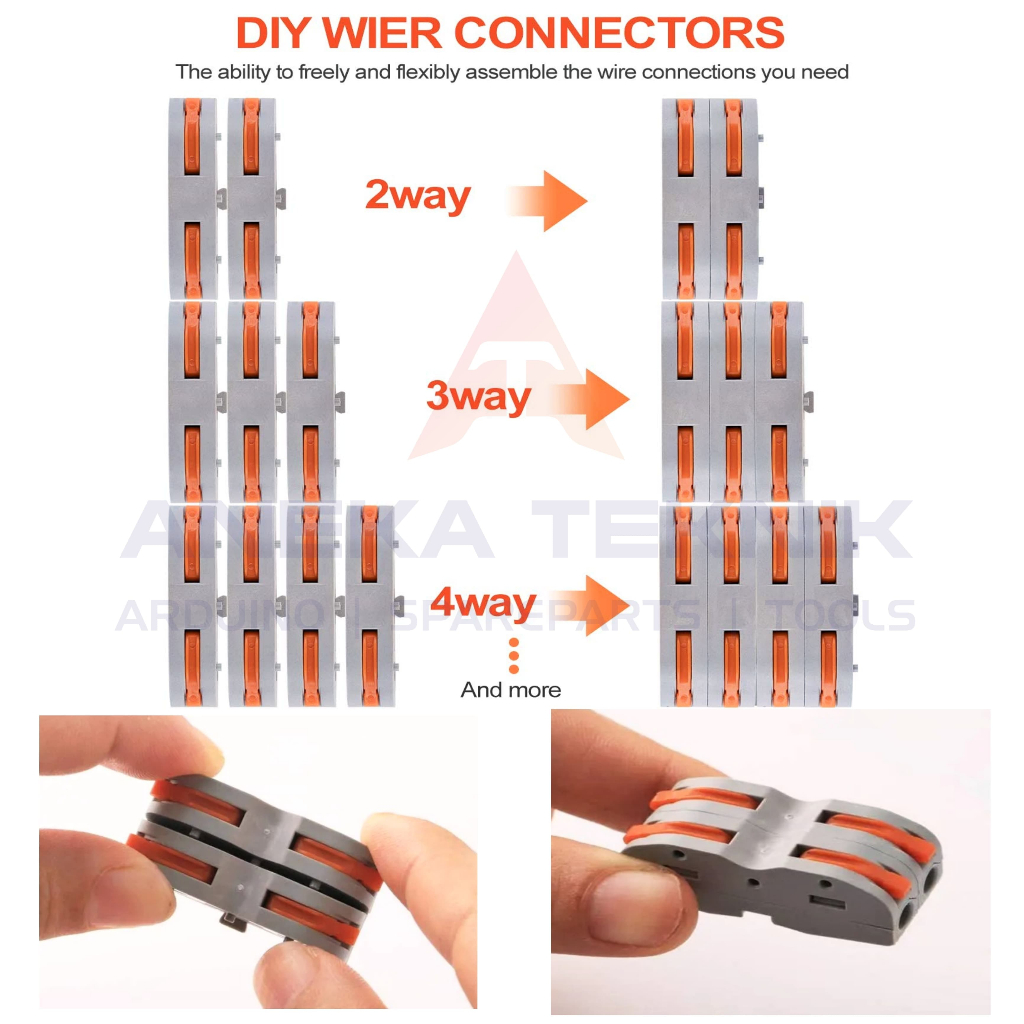 DIY WIER CONNECTORS

The ability to freely and flexibly assemble the wire connections you need

2way

3way

4way

And more

ANEKA TEKNIK
ARDUINO | SPAREPARTS | TOOLS