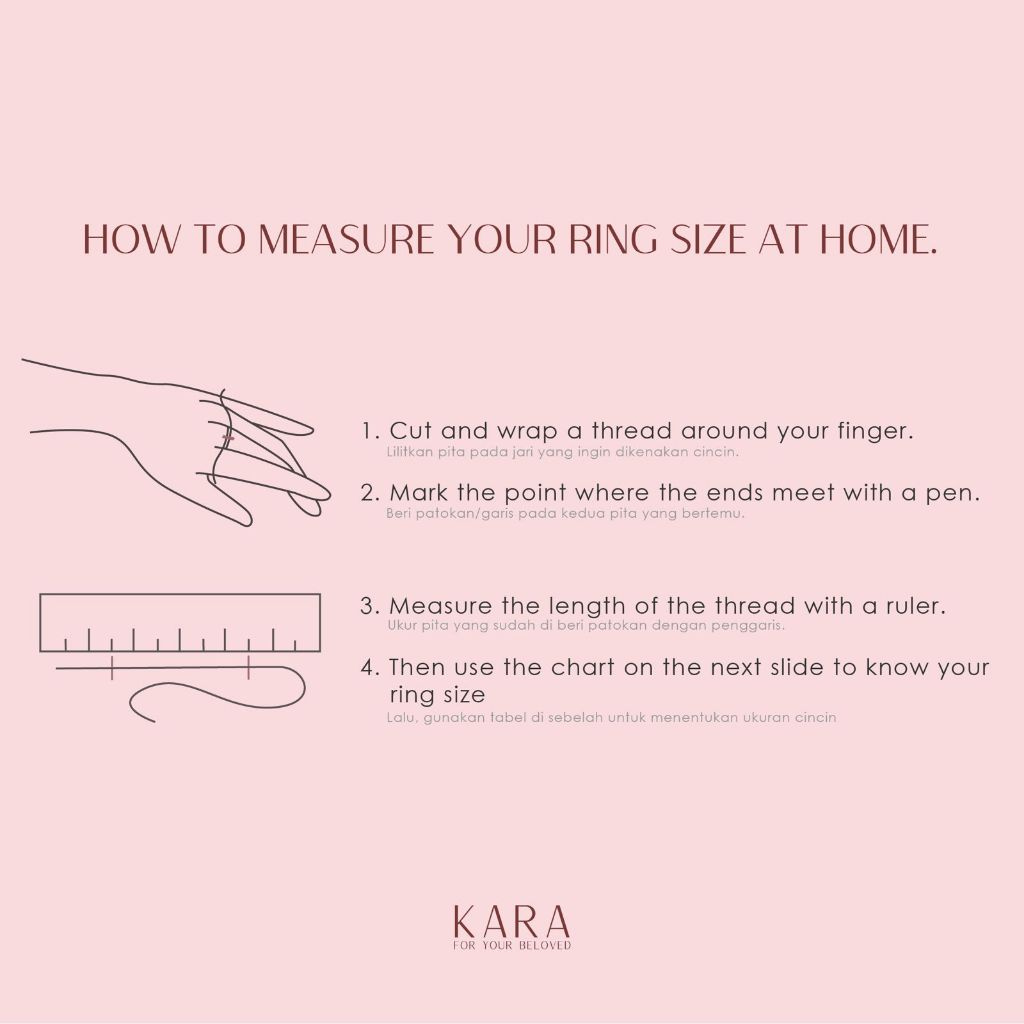 HOW TO MEASURE YOUR RING SIZE AT HOME.

1. Cut and wrap a thread around your finger.
Lilitkan pita pada jari yang ingin dikenakan cincin.

2. Mark the point where the ends meet with a pen.
Beri patokan/garis pada kedua pita yang bertemu.

3. Measure the length of the thread with a ruler.
Ukur pita yang sudah di beri patokan dengan penggaris.

4. Then use the chart on the next slide to know your ring size
Lalu, gunakan tabel di sebelah untuk menentukan ukuran cincin

KARA
FOR YOUR BELOVED