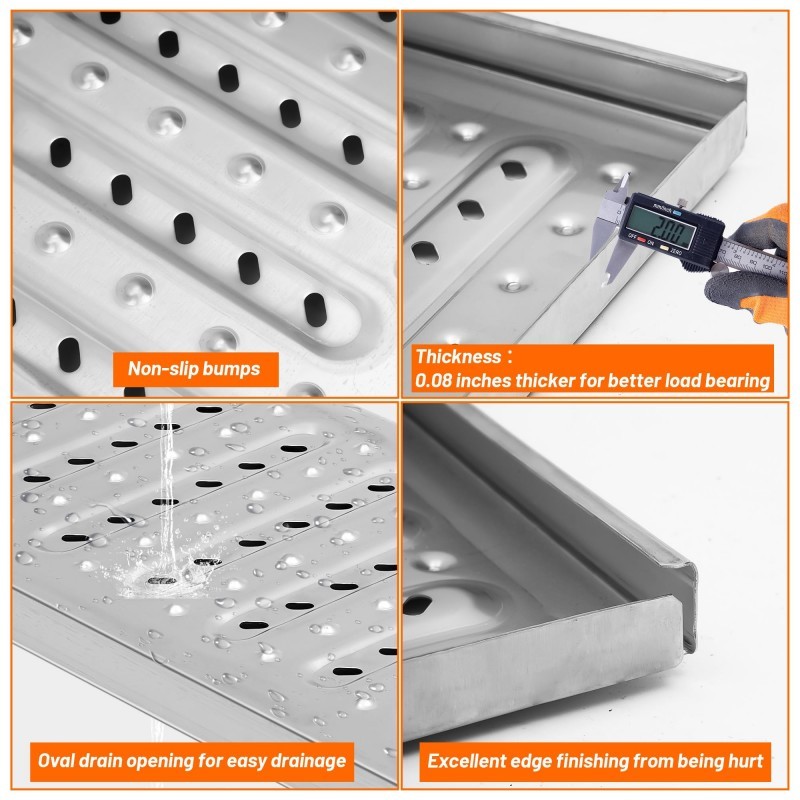 Non-slip bumps

mm/inch
2.00
OFF ON ZERO

Thickness：
0.08 inches thicker for better load bearing

Oval drain opening for easy drainage

Excellent edge finishing from being hurt