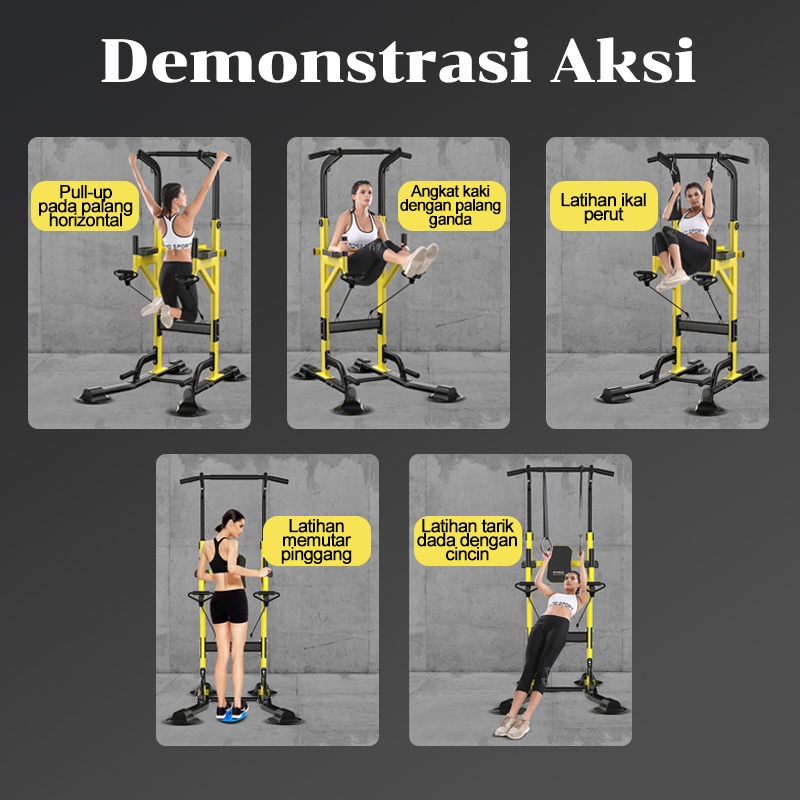 Demonstrasi Aksi

Pull-up pada palang horizontal

Angkat kaki dengan palang ganda

Latihan ikal perut

Latihan memutar pinggang

Latihan tarik dada dengan cincin