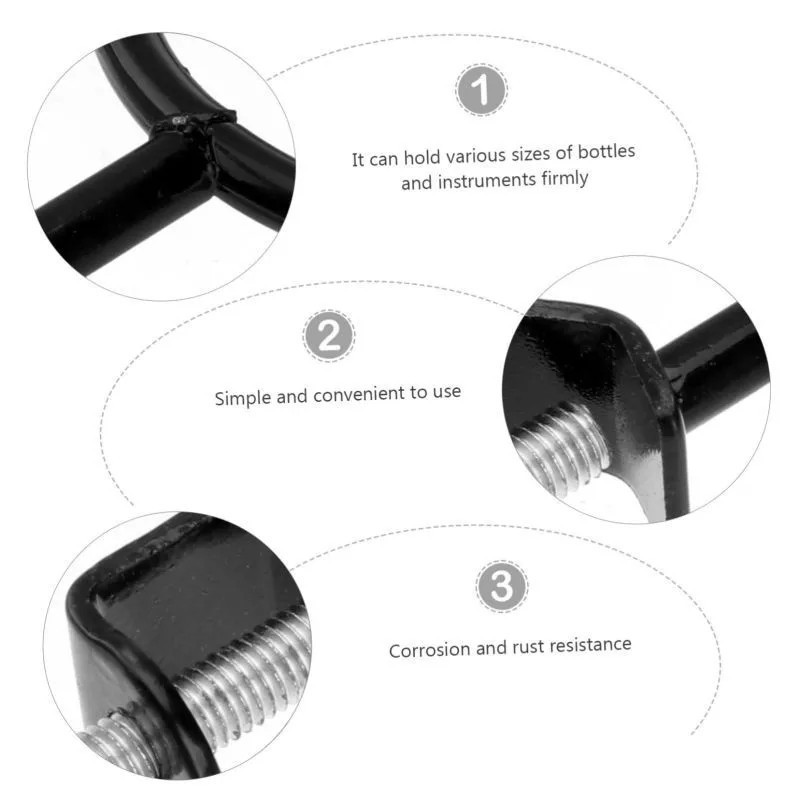 1

It can hold various sizes of bottles and instruments firmly

2

Simple and convenient to use

3

Corrosion and rust resistance