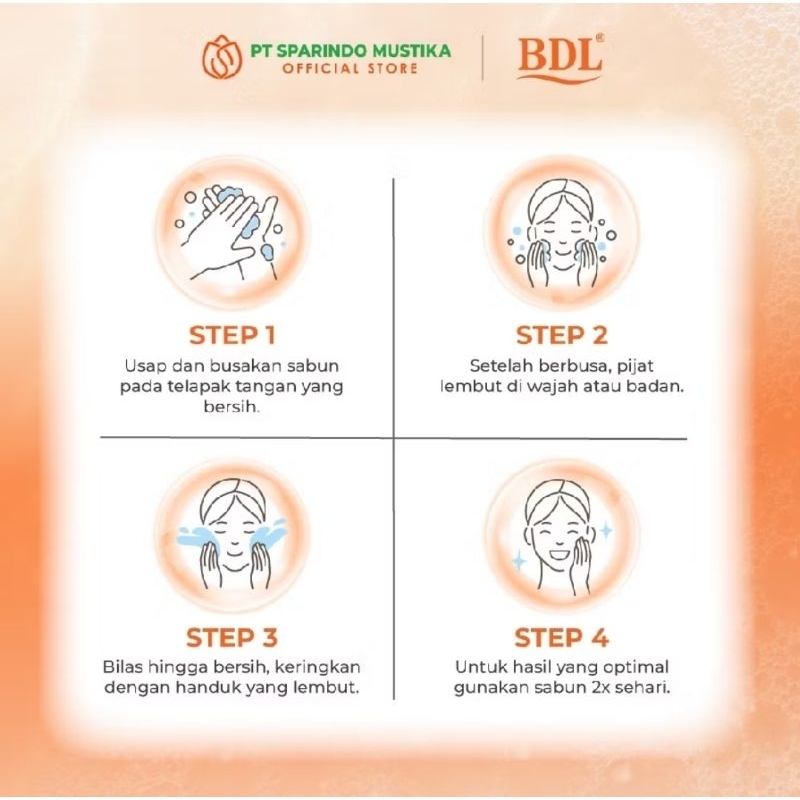 PT SPARINDO MUSTIKA
OFFICIAL STORE

BDL®

STEP 1
Usap dan busakan sabun pada telapak tangan yang bersih.

STEP 2
Setelah berbusa, pijat lembut di wajah atau badan.

STEP 3
Bilas hingga bersih, keringkan dengan handuk yang lembut.

STEP 4
Untuk hasil yang optimal gunakan sabun 2x sehari.