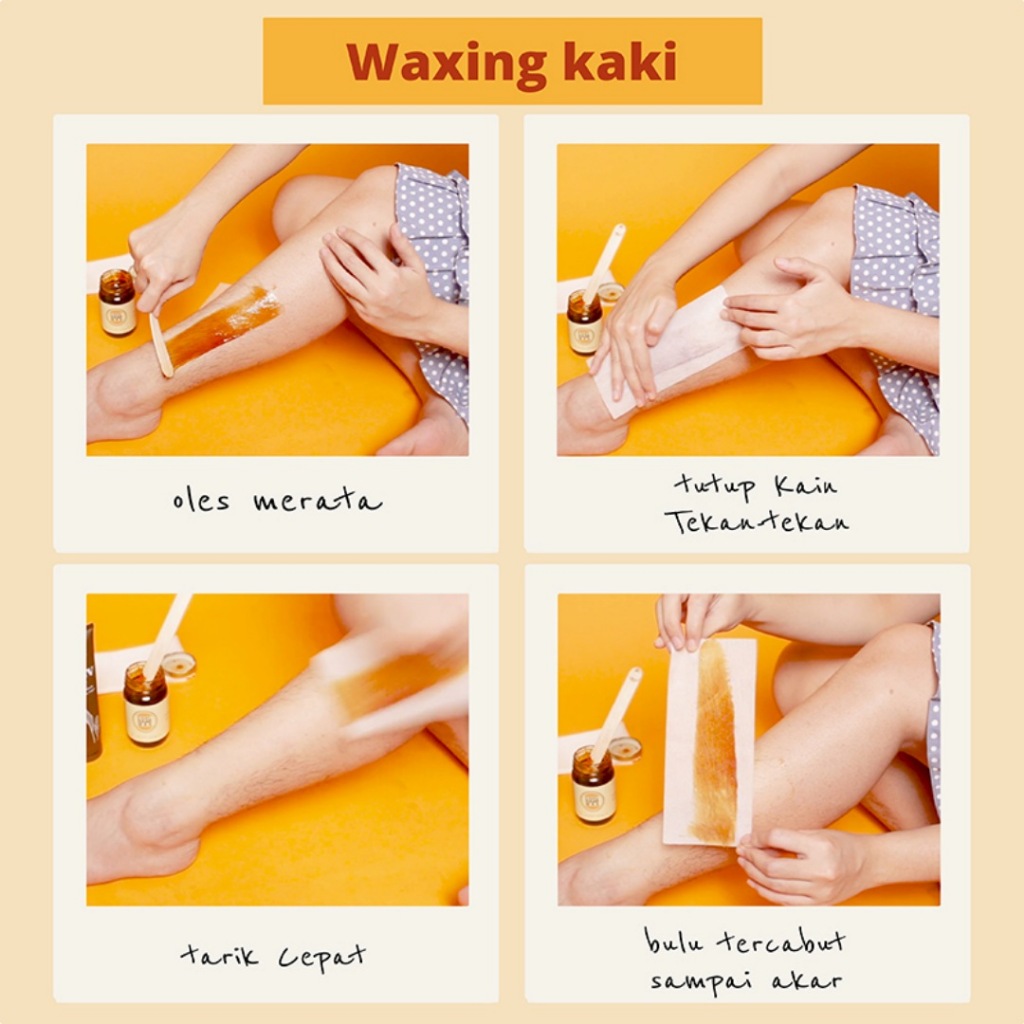 Waxing kaki

oles merata

tutup Kain
Tekan-tekan

tarik Cepat

bulu tercabut
sampai akar