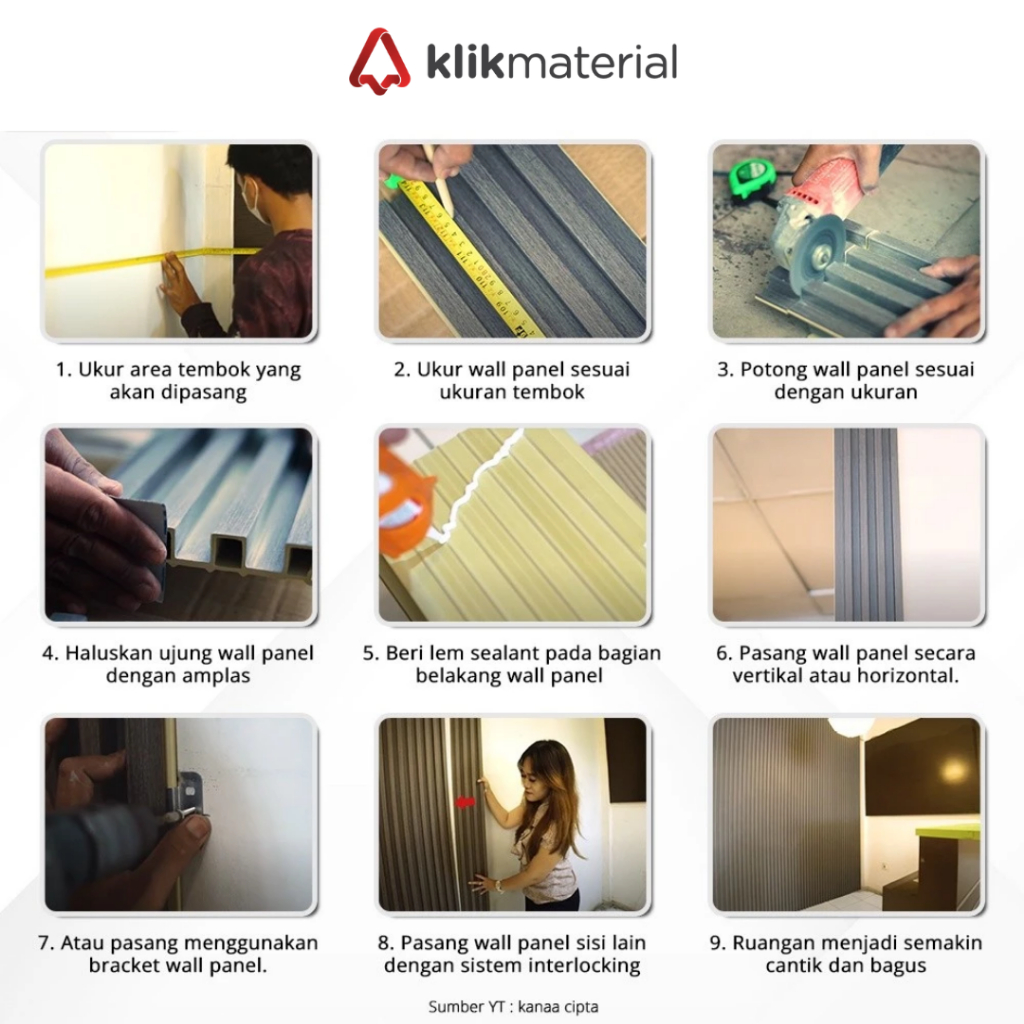 klikmaterial

1. Ukur area tembok yang akan dipasang

2. Ukur wall panel sesuai ukuran tembok

3. Potong wall panel sesuai dengan ukuran

4. Haluskan ujung wall panel dengan amplas

5. Beri lem sealant pada bagian belakang wall panel

6. Pasang wall panel secara vertikal atau horizontal.

7. Atau pasang menggunakan bracket wall panel.

8. Pasang wall panel sisi lain dengan sistem interlocking

9. Ruangan menjadi semakin cantik dan bagus

Sumber YT : kanaa cipta