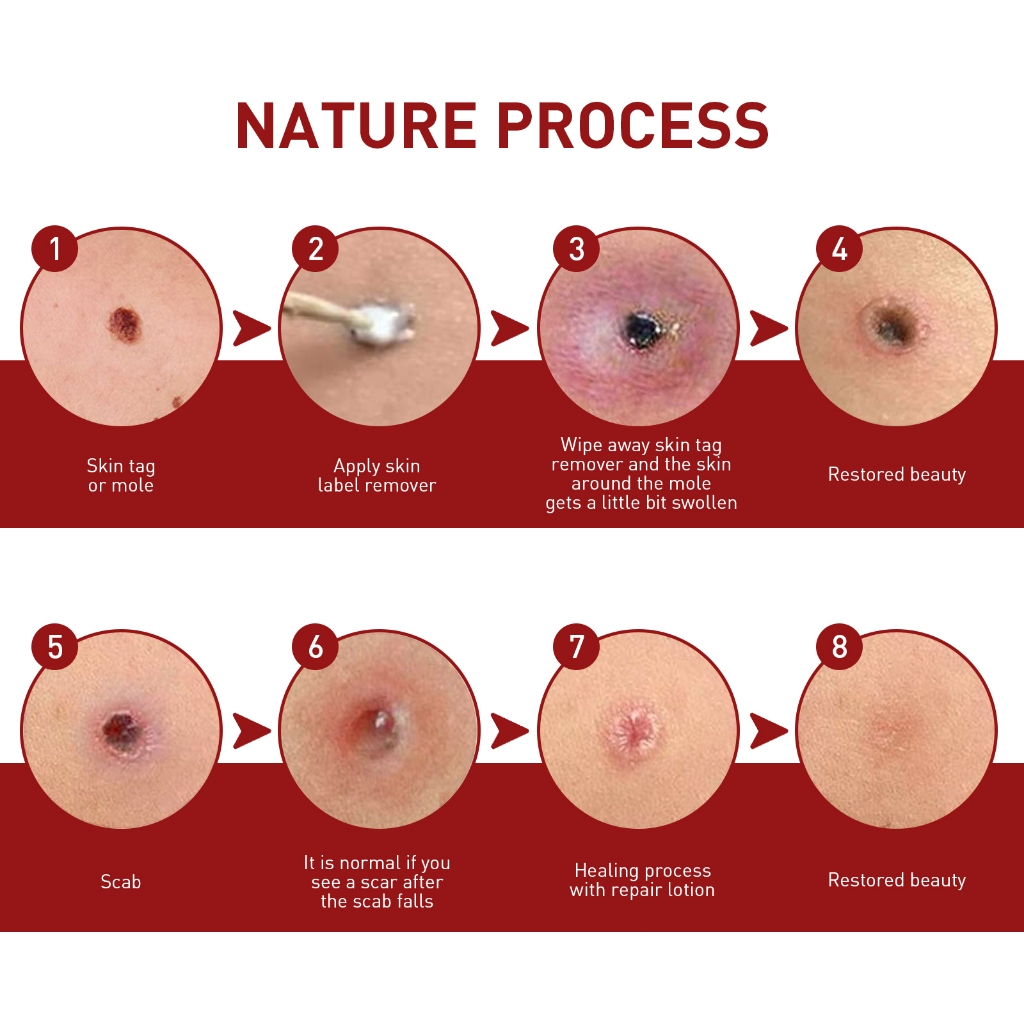 NATURE PROCESS

1
Skin tag or mole

2
Apply skin label remover

3
Wipe away skin tag remover and the skin around the mole gets a little bit swollen

4
Restored beauty

5
Scab

6
It is normal if you see a scar after the scab falls

7
Healing process with repair lotion

8
Restored beauty