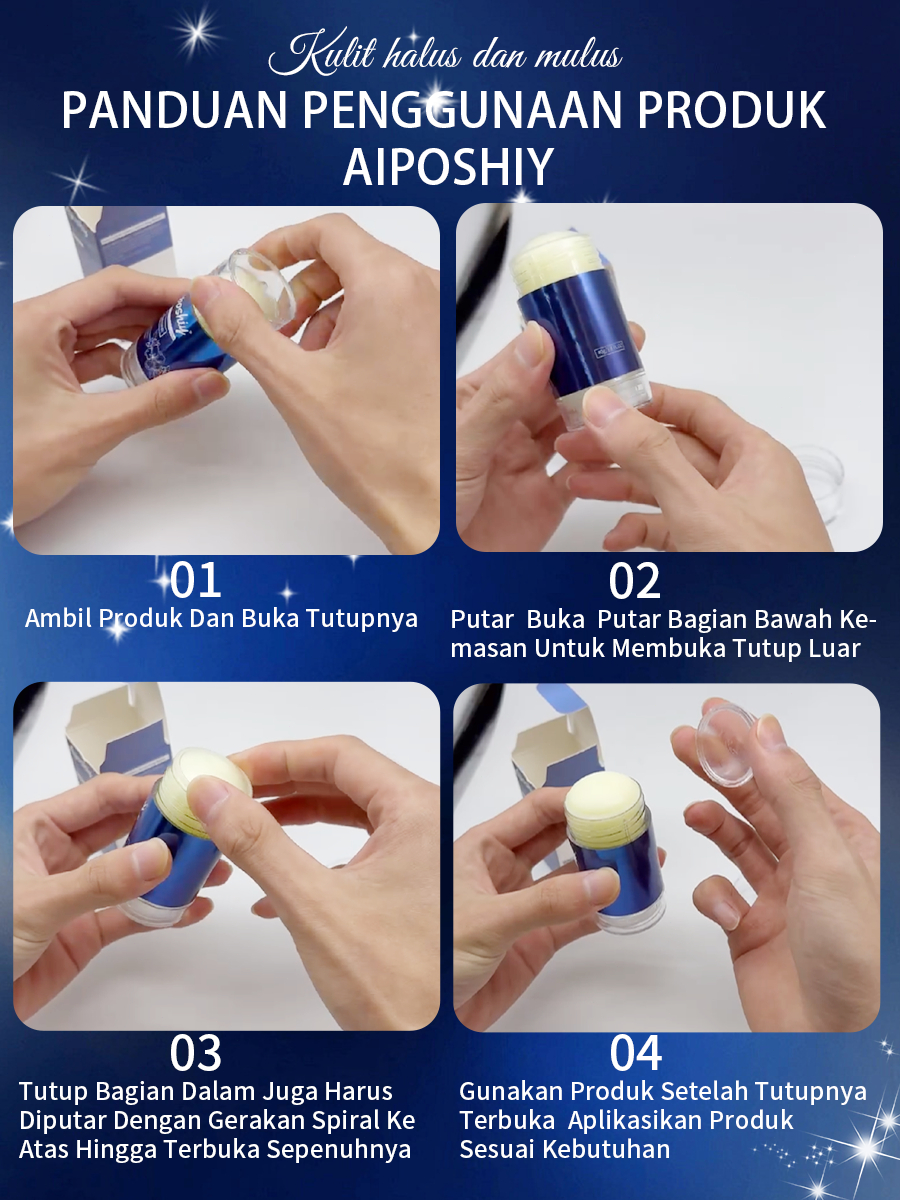 Kulit halus dan mulus
PANDUAN PENGGUNAAN PRODUK AIPOSHIY

01
Ambil Produk Dan Buka Tutupnya

02
Putar Buka Putar Bagian Bawah Kemasan Untuk Membuka Tutup Luar

03
Tutup Bagian Dalam Juga Harus Diputar Dengan Gerakan Spiral Ke Atas Hingga Terbuka Sepenuhnya

04
Gunakan Produk Setelah Tutupnya Terbuka Aplikasikan Produk Sesuai Kebutuhan