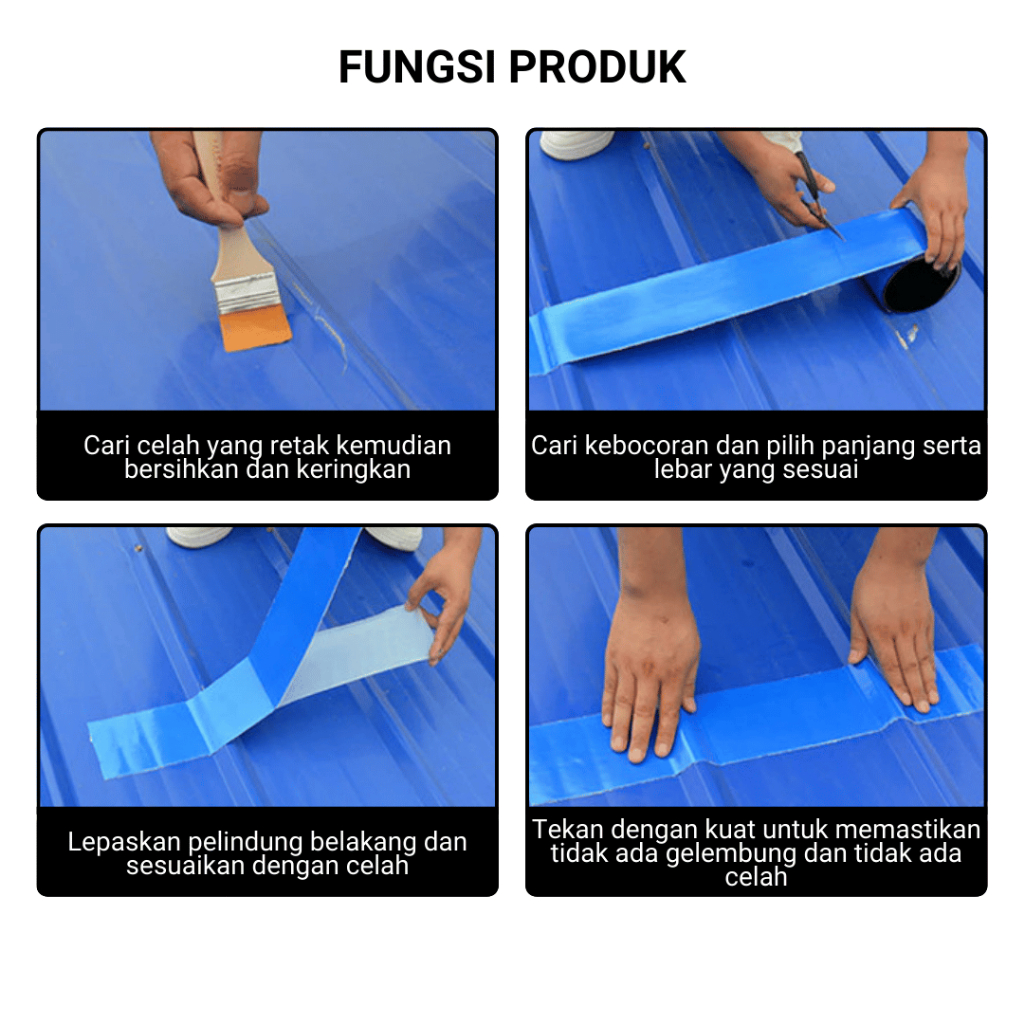 FUNGSI PRODUK

Cari celah yang retak kemudian bersihkan dan keringkan

Cari kebocoran dan pilih panjang serta lebar yang sesuai

Lepaskan pelindung belakang dan sesuaikan dengan celah

Tekan dengan kuat untuk memastikan tidak ada gelembung dan tidak ada celah