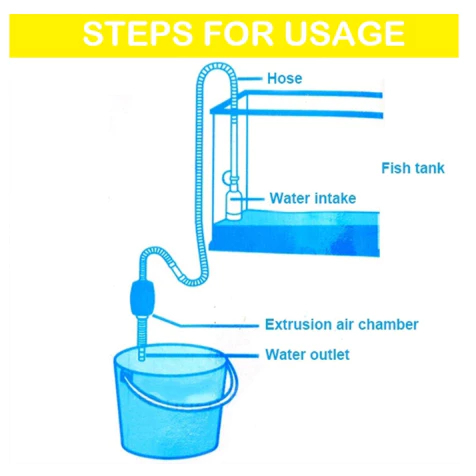 STEPS FOR USAGE

Hose

Fish tank

Water intake

Extrusion air chamber

Water outlet