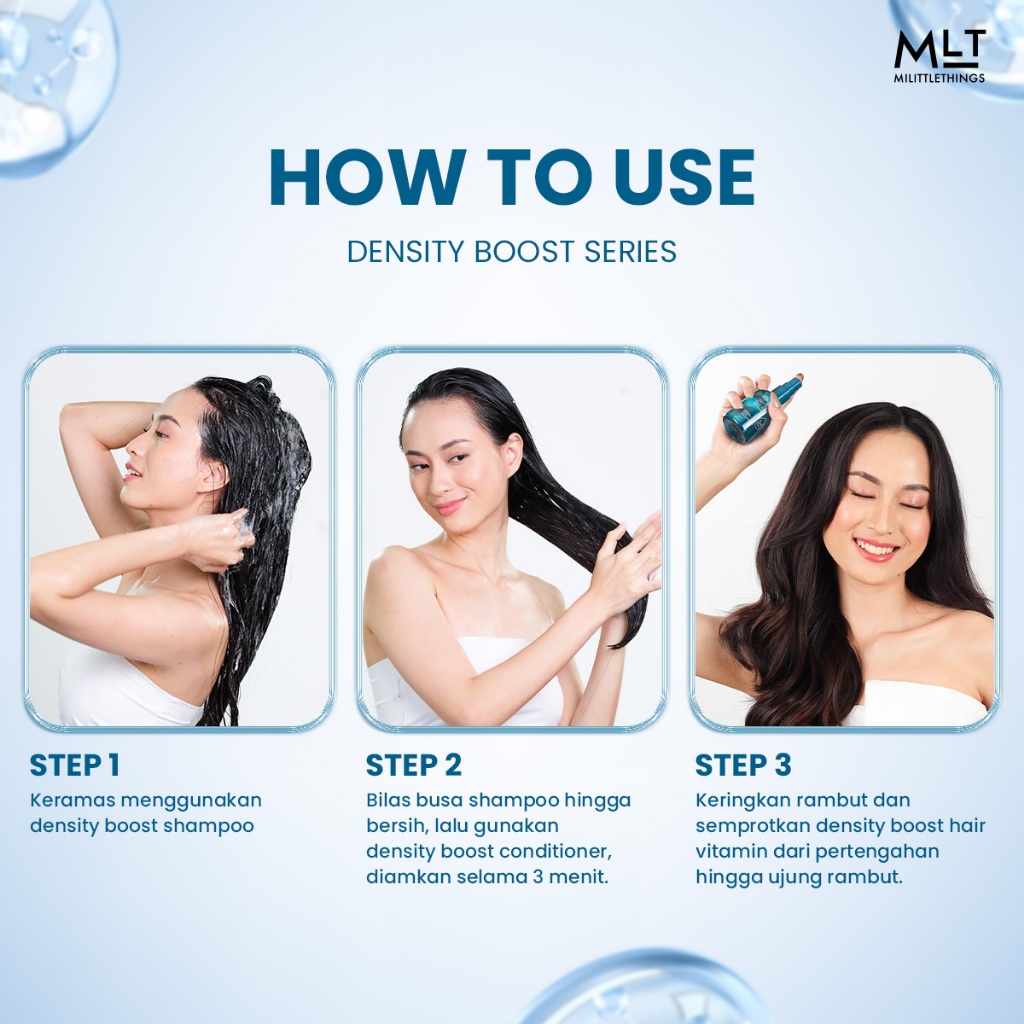 MLT
MILITTLETHINGS

HOW TO USE
DENSITY BOOST SERIES

STEP 1
Keramas menggunakan density boost shampoo

STEP 2
Bilas busa shampoo hingga bersih, lalu gunakan density boost conditioner, diamkan selama 3 menit.

STEP 3
Keringkan rambut dan semprotkan density boost hair vitamin dari pertengahan hingga ujung rambut.